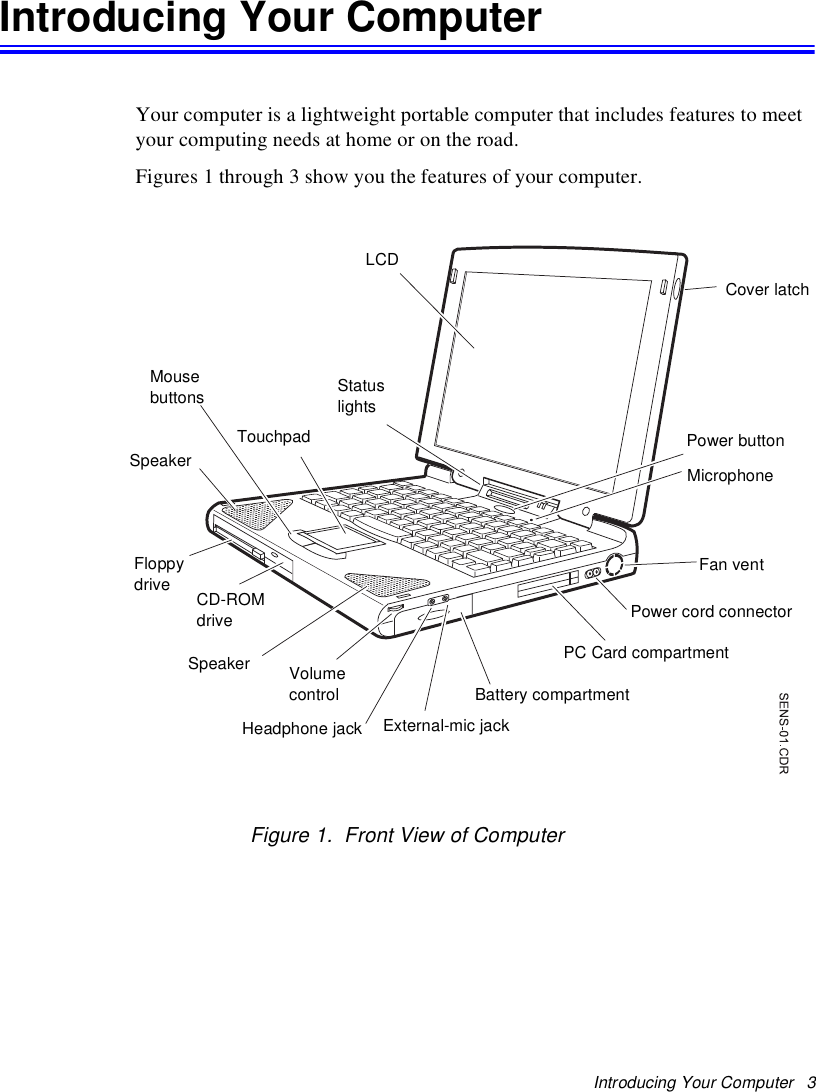 Introducing Your Computer

Your computer is a lightweight portable computer that includes features to meet your computing needs at home or on the road.

Figures 1 through 3 show you the features of your computer.

LCD

Cover latch

Mouse buttons

Status lights

Touchpad

Power button

Speaker

Microphone

Floppy drive

Fan vent

CD-ROM drive

Power cord connector

PC Card compartment

Speaker

Volume control

Battery compartment

Headphone jack

External-mic jack

SENS-01.CDR

Figure 1. Front View of Computer

Introducing Your Computer 3