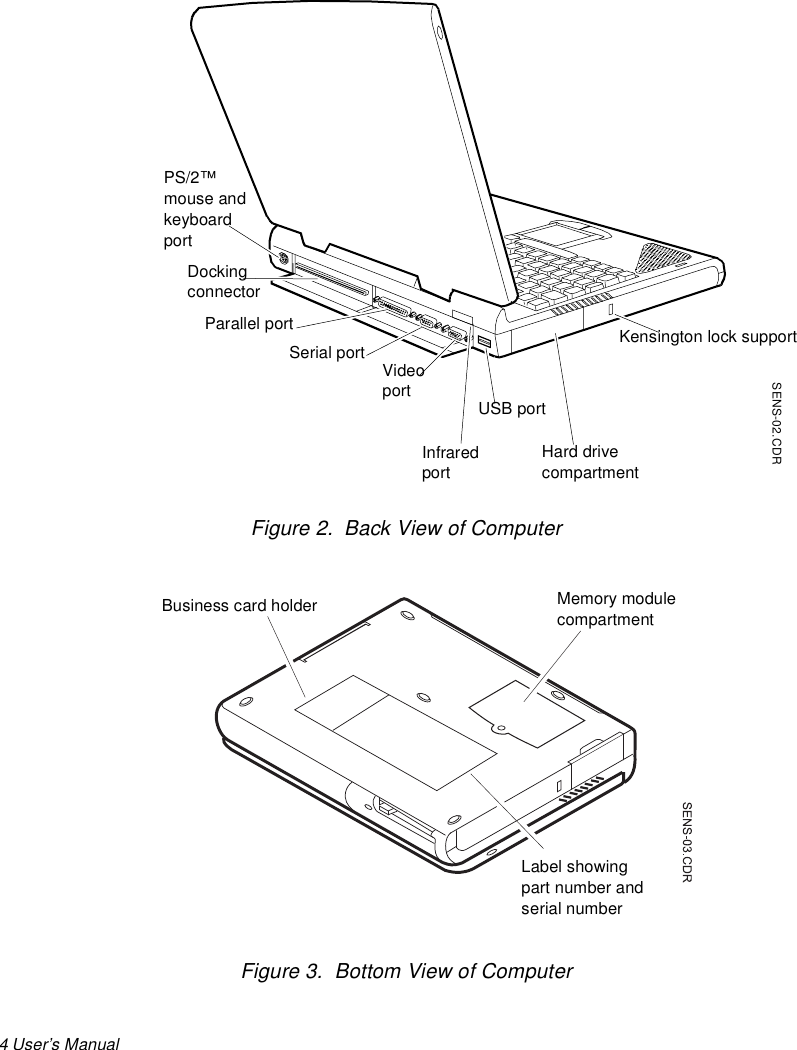 PS/2™ mouse and keyboard port

Docking connector

Parallel port

Serial port

Video port

Infrared port

USB port

Hard drive compartment

Kensington lock support

SENS-02.CDR

Figure 2. Back View of Computer

Business card holder

Memory module compartment

Label showing part number and serial number

SENS-03.CDR

Figure 3. Bottom View of Computer

4 User's Manual