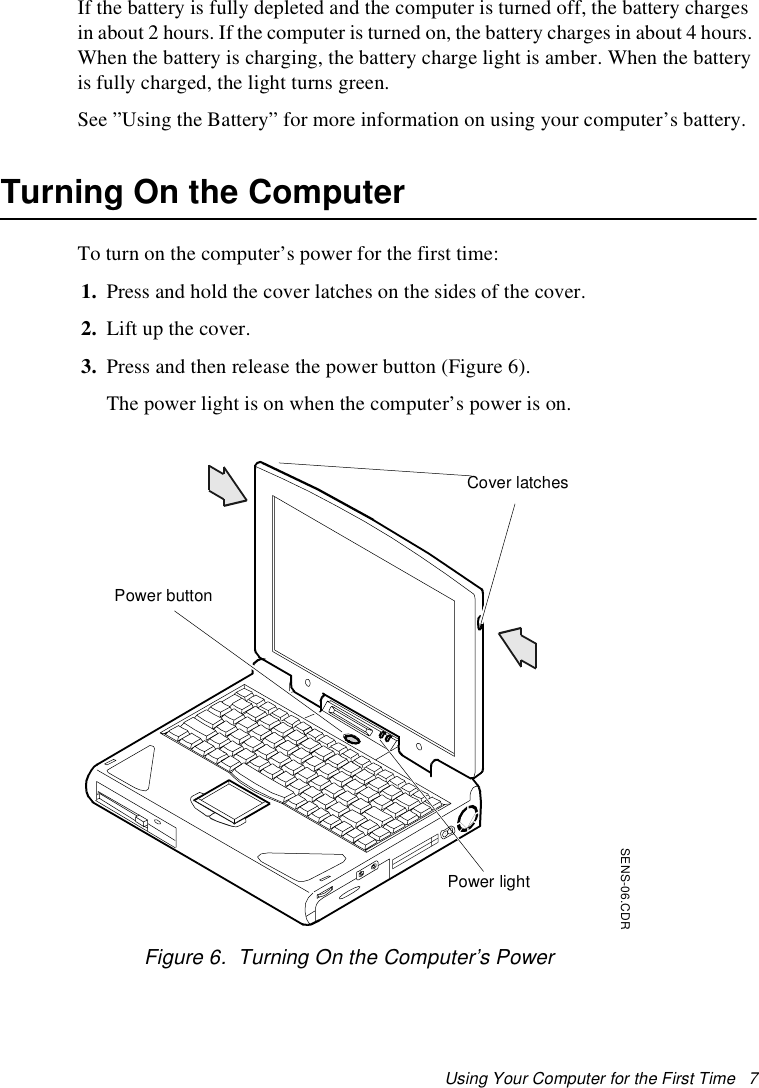 If the battery is fully depleted and the computer is turned off, the battery charges in about 2 hours. If the computer is turned on, the battery charges in about 4 hours. When the battery is charging, the battery charge light is amber. When the battery is fully charged, the light turns green.

See ”Using the Battery” for more information on using your computer’s battery.

Turning On the Computer

To turn on the computer’s power for the first time:

1. Press and hold the cover latches on the sides of the cover.

2. Lift up the cover.

3. Press and then release the power button (Figure 6).

The power light is on when the computer’s power is on.

Cover latches

Power button

Power light

SENS-06.CDR

Figure 6. Turning On the Computer’s Power

Using Your Computer for the First Time 7