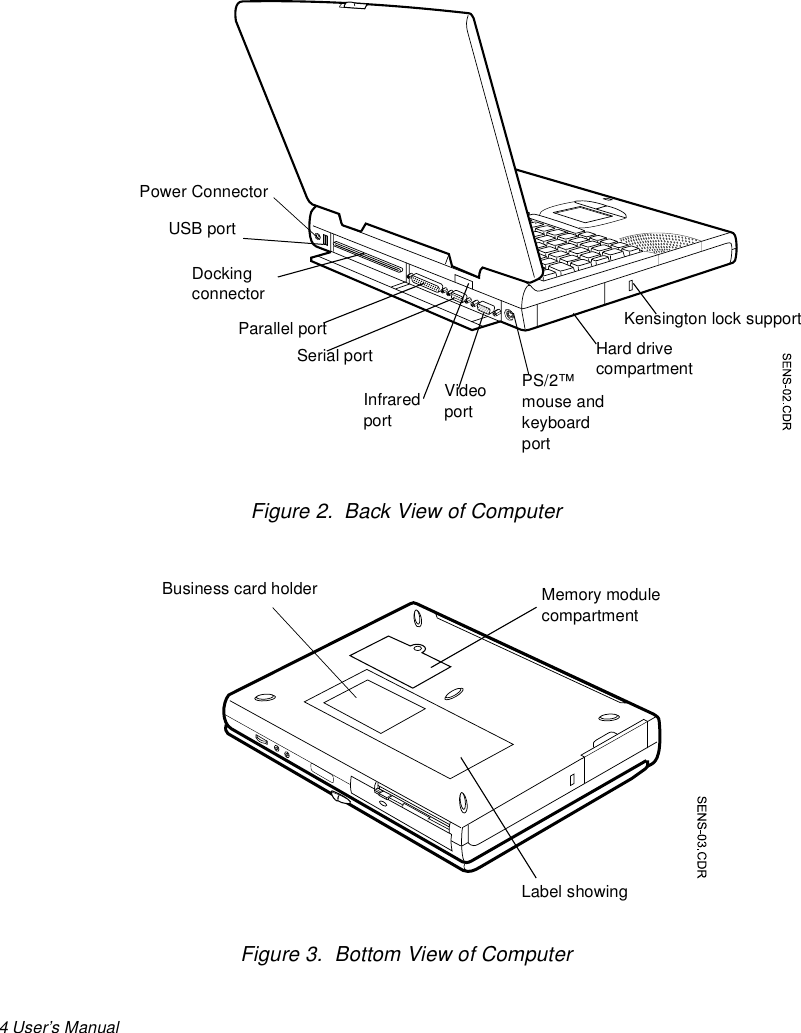 Power Connector

USB port

Docking connector

Parallel port

Serial port

Infrared port

Video port

PS/2™ mouse and keyboard port

Hard drive compartment

Kensington lock support

SENS-02.CDR

Figure 2. Back View of Computer

Business card holder

Memory module compartment

Label showing

SENS-03.CDR

Figure 3. Bottom View of Computer

4 User's Manual