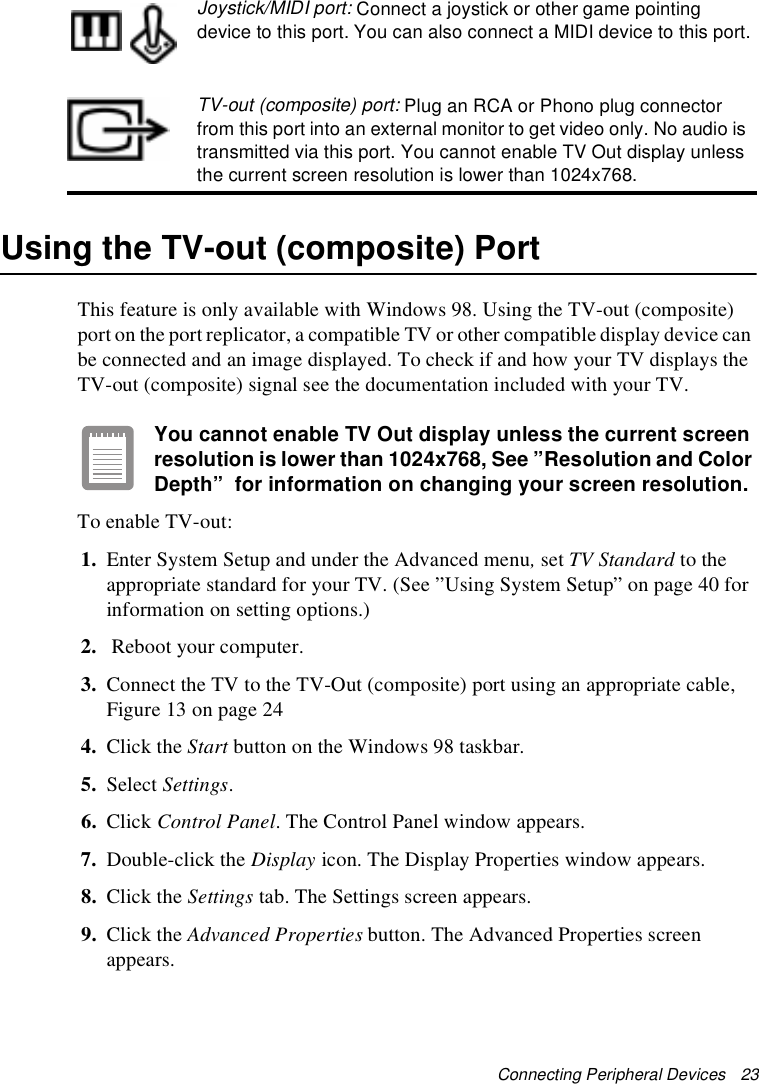 Joystick/MIDI port: Connect a joystick or other game pointing device to this port. You can also connect a MIDI device to this port.

TV-out (composite) port: Plug an RCA or Phono plug connector from this port into an external monitor to get video only. No audio is transmitted via this port. You cannot enable TV Out display unless the current screen resolution is lower than 1024x768.

Using the TV-out (composite) Port

This feature is only available with Windows 98. Using the TV-out (composite) port on the port replicator, a compatible TV or other compatible display device can be connected and an image displayed. To check if and how your TV displays the TV-out (composite) signal see the documentation included with your TV.

You cannot enable TV Out display unless the current screen resolution is lower than 1024x768, See ”Resolution and Color Depth” for information on changing your screen resolution.

To enable TV-out:

1. Enter System Setup and under the Advanced menu, set TV Standard to the appropriate standard for your TV. (See ”Using System Setup” on page 40 for information on setting options.)

2. Reboot your computer.

3. Connect the TV to the TV-Out (composite) port using an appropriate cable, Figure 13 on page 24

4. Click the Start button on the Windows 98 taskbar.

5. Select Settings.

6. Click Control Panel. The Control Panel window appears.

7. Double-click the Display icon. The Display Properties window appears.

8. Click the Settings tab. The Settings screen appears.

9. Click the Advanced Properties button. The Advanced Properties screen appears.

Connecting Peripheral Devices 23