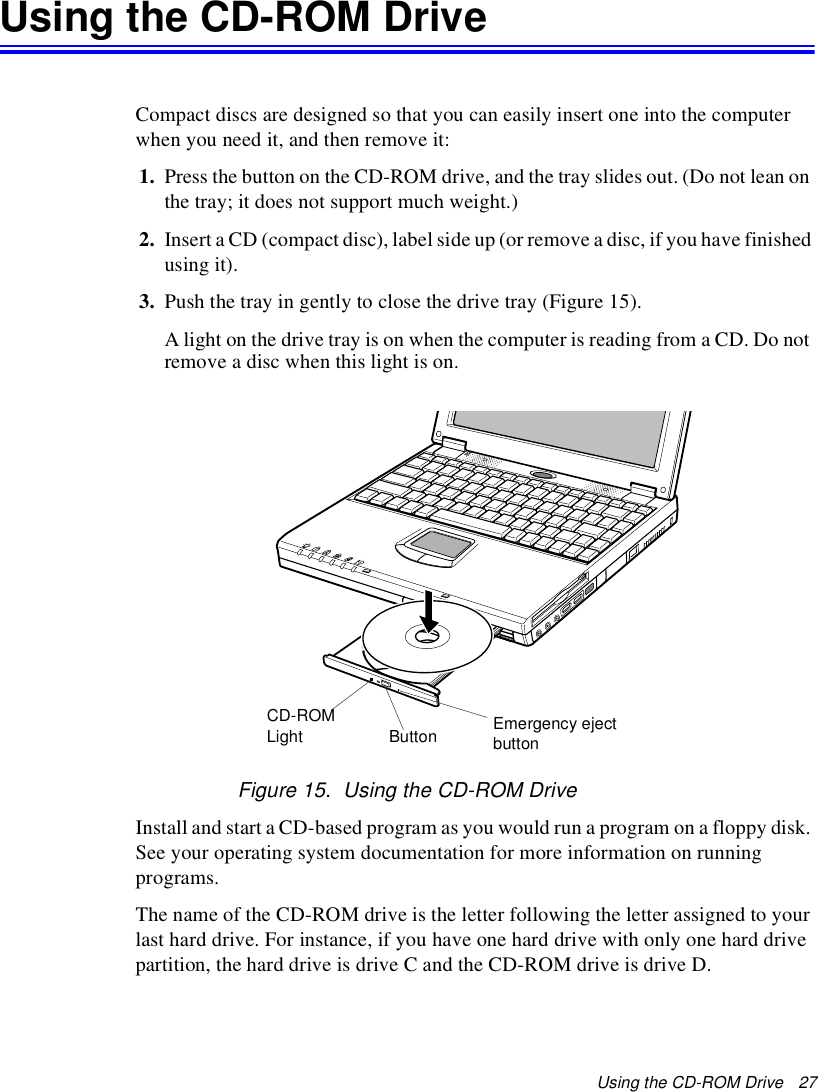 Using the CD-ROM Drive

Compact discs are designed so that you can easily insert one into the computer when you need it, and then remove it:

1. Press the button on the CD-ROM drive, and the tray slides out. (Do not lean on the tray; it does not support much weight.)

2. Insert a CD (compact disc), label side up (or remove a disc, if you have finished using it).

3. Push the tray in gently to close the drive tray (Figure 15).

A light on the drive tray is on when the computer is reading from a CD. Do not remove a disc when this light is on.

CD-ROM Light

Button

Emergency eject button

Figure 15. Using the CD-ROM Drive

Install and start a CD-based program as you would run a program on a floppy disk. See your operating system documentation for more information on running programs.

The name of the CD-ROM drive is the letter following the letter assigned to your last hard drive. For instance, if you have one hard drive with only one hard drive partition, the hard drive is drive C and the CD-ROM drive is drive D.

Using the CD-ROM Drive 27