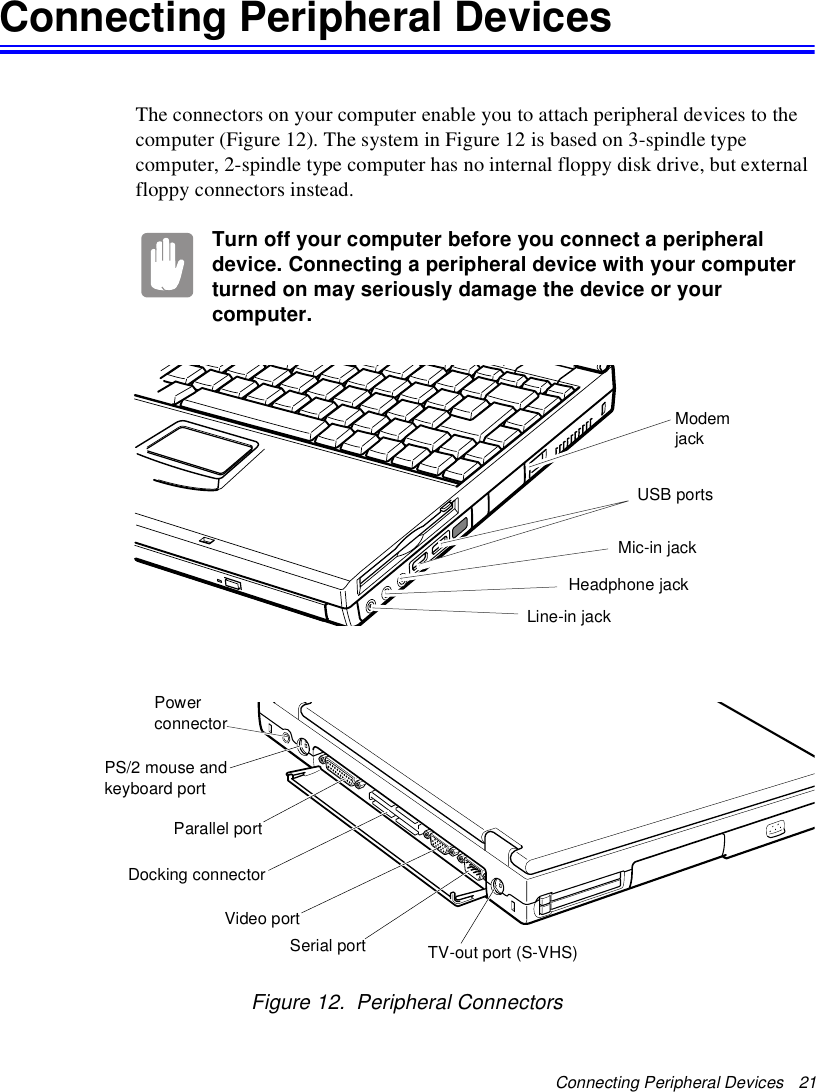 Connecting Peripheral Devices

The connectors on your computer enable you to attach peripheral devices to the computer (Figure 12). The system in Figure 12 is based on 3-spindle type computer, 2-spindle type computer has no internal floppy disk drive, but external floppy connectors instead.

Turn off your computer before you connect a peripheral device. Connecting a peripheral device with your computer turned on may seriously damage the device or your computer.

Modem jack

USB ports

Mic-in jack

Headphone jack

Line-in jack

Power connector

PS/2 mouse and keyboard port

Parallel port

Docking connector

Video port

Serial port

TV-out port (S-VHS)

Figure 12. Peripheral Connectors

Connecting Peripheral Devices 21