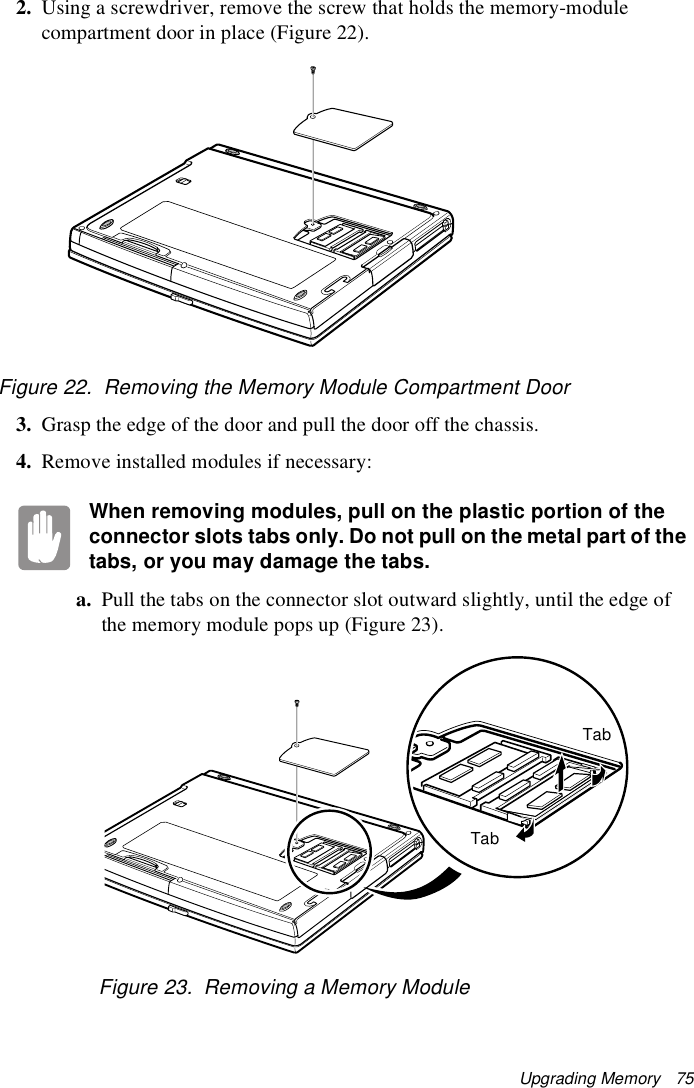 2. Using a screwdriver, remove the screw that holds the memory-module compartment door in place (Figure 22).

Figure 22. Removing the Memory Module Compartment Door

3. Grasp the edge of the door and pull the door off the chassis.

4. Remove installed modules if necessary:

When removing modules, pull on the plastic portion of the connector slots tabs only. Do not pull on the metal part of the tabs, or you may damage the tabs.

a. Pull the tabs on the connector slot outward slightly, until the edge of the memory module pops up (Figure 23).

Tab

Tab

Figure 23. Removing a Memory Module

Upgrading Memory 75