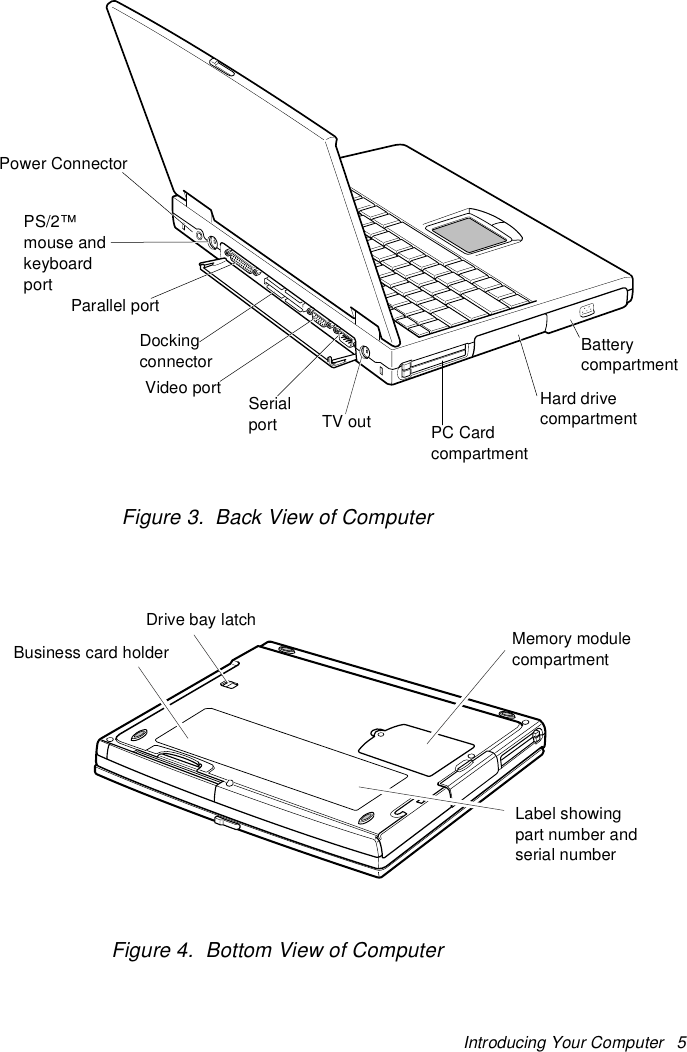 Power Connector

PS/2™ mouse and keyboard port

Parallel port

Docking connector

Video port

Serial port

TV out

PC Card compartment

Hard drive compartment

Battery compartment

Figure 3. Back View of Computer

Drive bay latch

Business card holder

Memory module compartment

Label showing part number and serial number

Figure 4. Bottom View of Computer

Introducing Your Computer 5