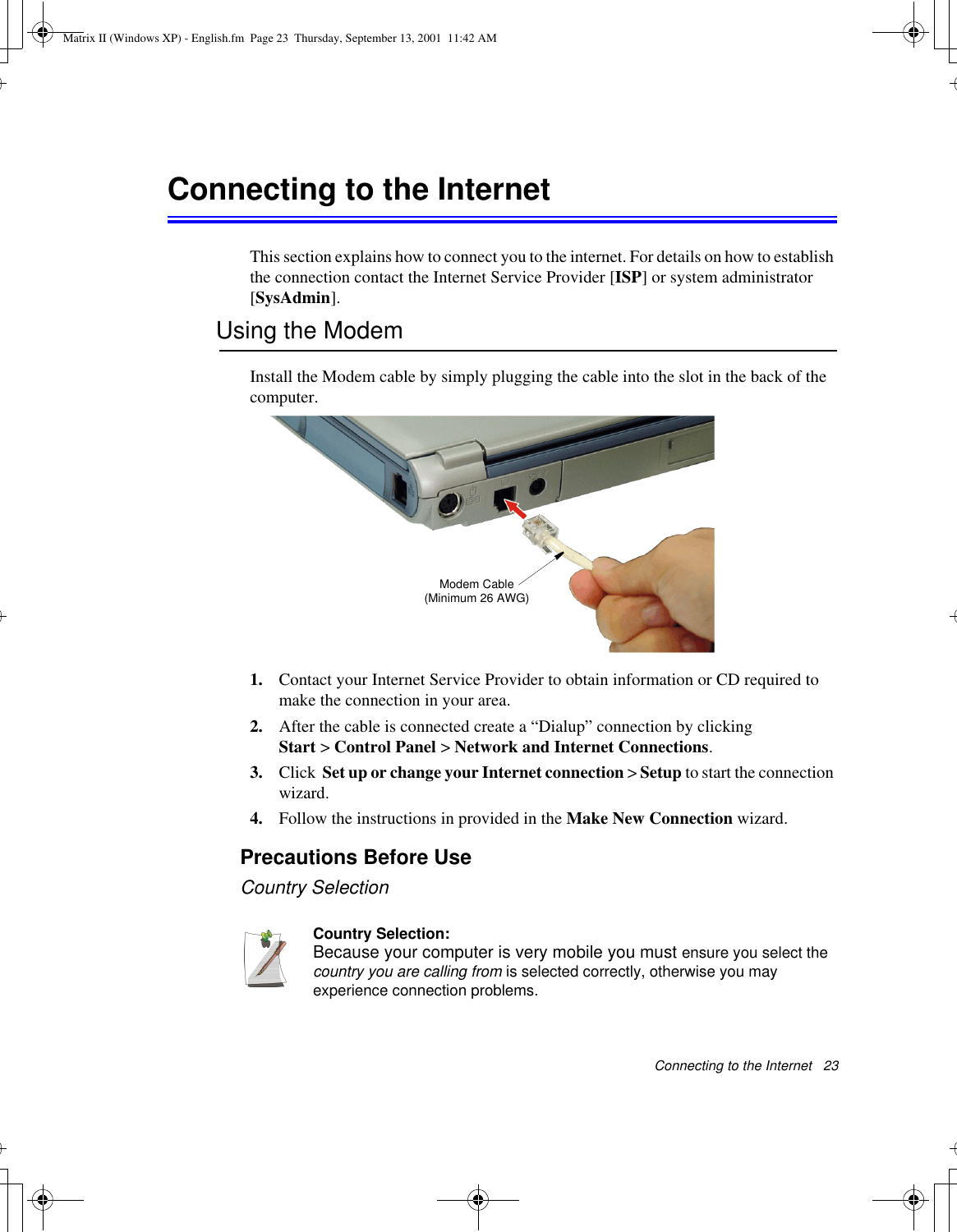 Matrix II (Windows XP) - English.fm Page 23 Thursday, September 13, 2001 11:42 AM

Connecting to the Internet

This section explains how to connect you to the internet. For details on how to establish the connection contact the Internet Service Provider [ISP] or system administrator [SysAdmin].

Using the Modem

Install the Modem cable by simply plugging the cable into the slot in the back of the computer.

Modem Cable
(Minimum 26 AWG)

1. Contact your Internet Service Provider to obtain information or CD required to make the connection in your area.

2. After the cable is connected create a “Dialup” connection by clicking Start > Control Panel > Network and Internet Connections.

3. Click Set up or change your Internet connection > Setup to start the connection wizard.

4. Follow the instructions in provided in the Make New Connection wizard.

Precautions Before Use

Country Selection

Country Selection:
Because your computer is very mobile you must ensure you select the country you are calling from is selected correctly, otherwise you may experience connection problems.

Connecting to the Internet 23