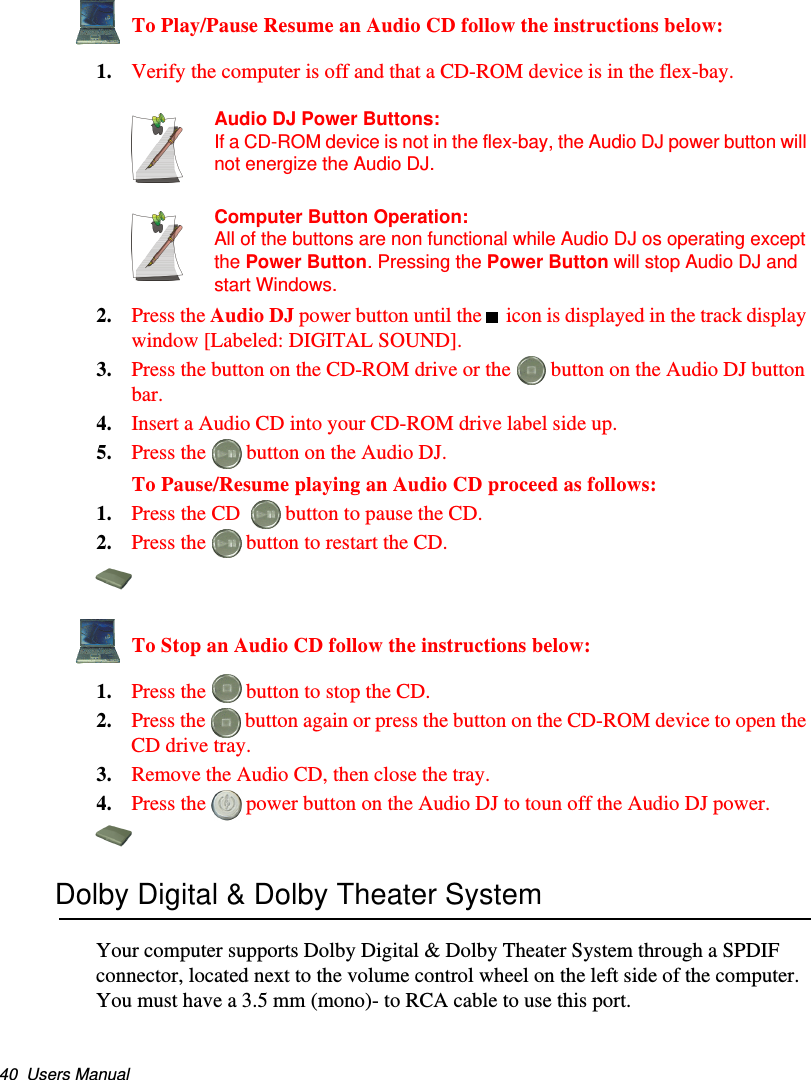 To Play/Pause Resume an Audio CD follow the instructions below:

1. Verify the computer is off and that a CD-ROM device is in the flex-bay.

Audio DJ Power Buttons:
If a CD-ROM device is not in the flex-bay, the Audio DJ power button will not energize the Audio DJ.

Computer Button Operation:
All of the buttons are non functional while Audio DJ os operating except the Power Button. Pressing the Power Button will stop Audio DJ and start Windows.

2. Press the Audio DJ power button until the icon is displayed in the track display window [Labeled: DIGITAL SOUND].
3. Press the button on the CD-ROM drive or the button on the Audio DJ button bar.
4. Insert a Audio CD into your CD-ROM drive label side up.
5. Press the button on the Audio DJ.

To Pause/Resume playing an Audio CD proceed as follows:
1. Press the CD button to pause the CD.
2. Press the button to restart the CD.

To Stop an Audio CD follow the instructions below:

1. Press the button to stop the CD.
2. Press the button again or press the button on the CD-ROM device to open the CD drive tray.
3. Remove the Audio CD, then close the tray.
4. Press the power button on the Audio DJ to toun off the Audio DJ power.

Dolby Digital & Dolby Theater System

Your computer supports Dolby Digital & Dolby Theater System through a SPDIF connector, located next to the volume control wheel on the left side of the computer. You must have a 3.5 mm (mono)- to RCA cable to use this port.

40 Users Manual