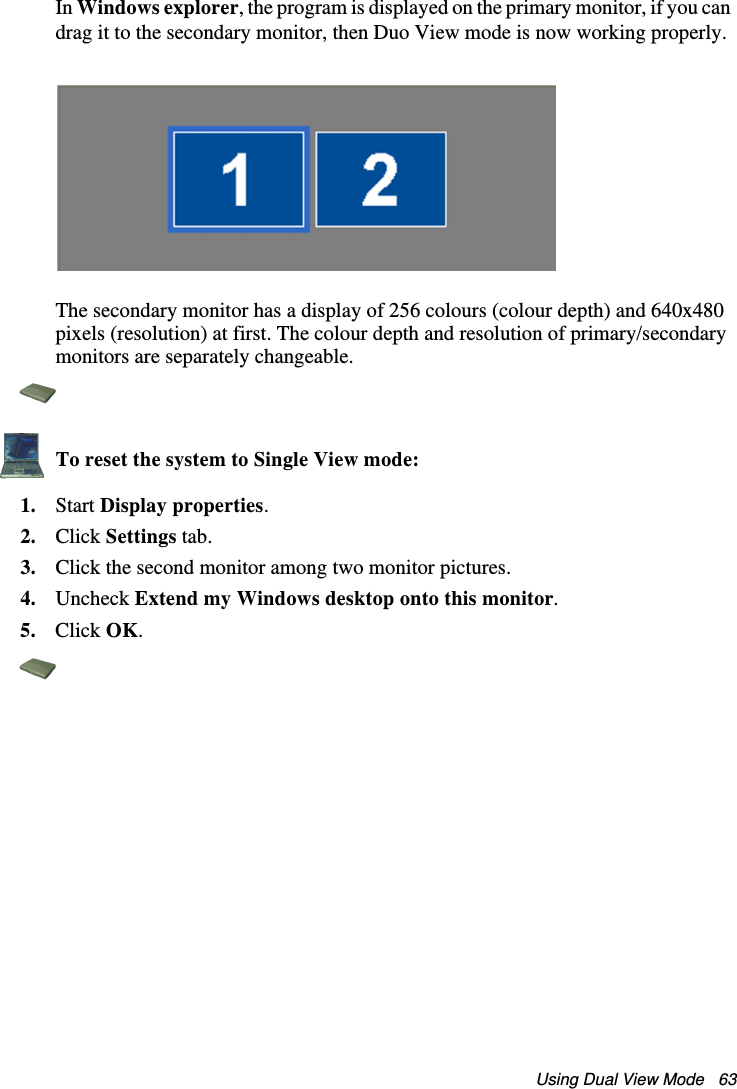 In Windows explorer, the program is displayed on the primary monitor, if you can drag it to the secondary monitor, then Duo View mode is now working properly.

1 2

The secondary monitor has a display of 256 colours (colour depth) and 640x480 pixels (resolution) at first. The colour depth and resolution of primary/secondary monitors are separately changeable.

To reset the system to Single View mode:

1. Start Display properties.
2. Click Settings tab.
3. Click the second monitor among two monitor pictures.
4. Uncheck Extend my Windows desktop onto this monitor.
5. Click OK.

Using Dual View Mode 63