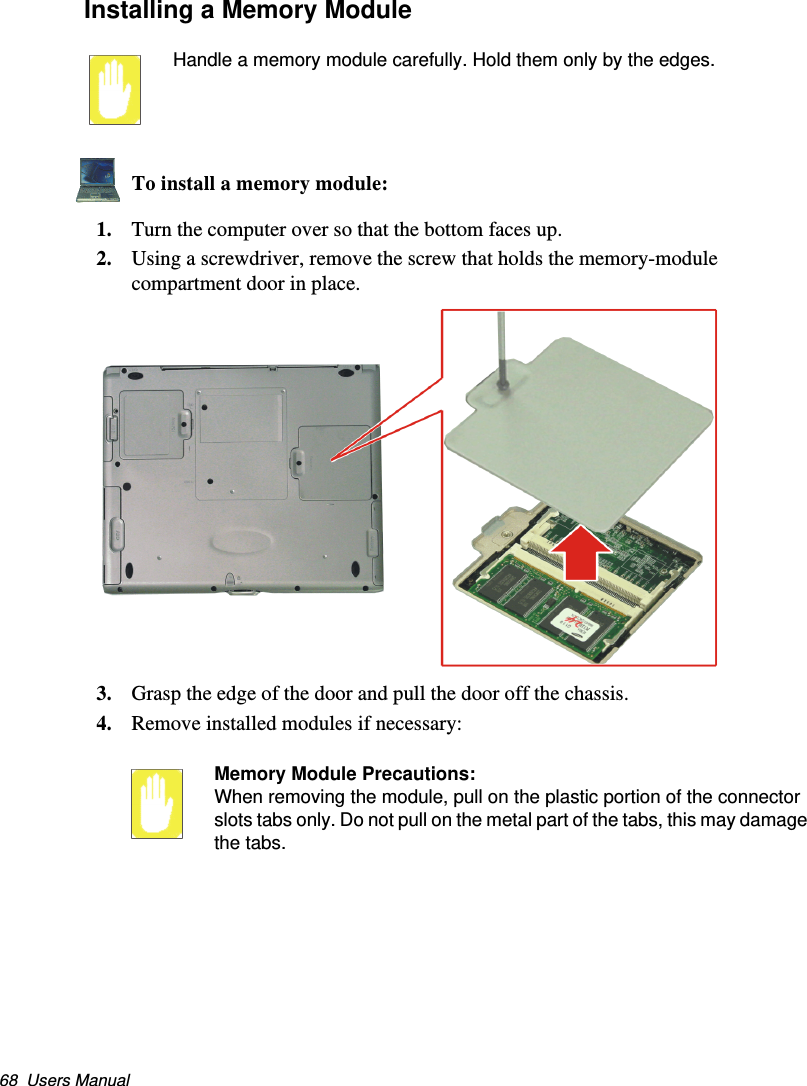 Installing a Memory Module

Handle a memory module carefully. Hold them only by the edges.

To install a memory module:

1. Turn the computer over so that the bottom faces up.

2. Using a screwdriver, remove the screw that holds the memory-module compartment door in place.

3. Grasp the edge of the door and pull the door off the chassis.

4. Remove installed modules if necessary:

Memory Module Precautions:
When removing the module, pull on the plastic portion of the connector slots tabs only. Do not pull on the metal part of the tabs, this may damage the tabs.

68 Users Manual