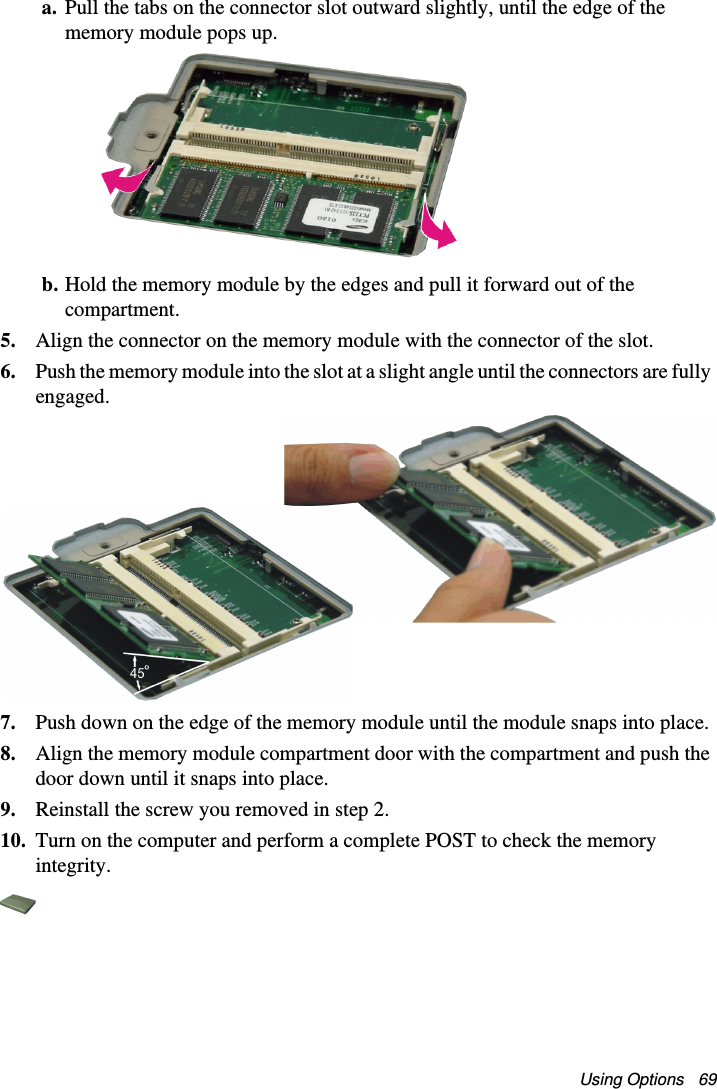 a. Pull the tabs on the connector slot outward slightly, until the edge of the memory module pops up.

b. Hold the memory module by the edges and pull it forward out of the compartment.

5. Align the connector on the memory module with the connector of the slot.

6. Push the memory module into the slot at a slight angle until the connectors are fully engaged.

45°

7. Push down on the edge of the memory module until the module snaps into place.

8. Align the memory module compartment door with the compartment and push the door down until it snaps into place.

9. Reinstall the screw you removed in step 2.

10. Turn on the computer and perform a complete POST to check the memory integrity.

Using Options 69