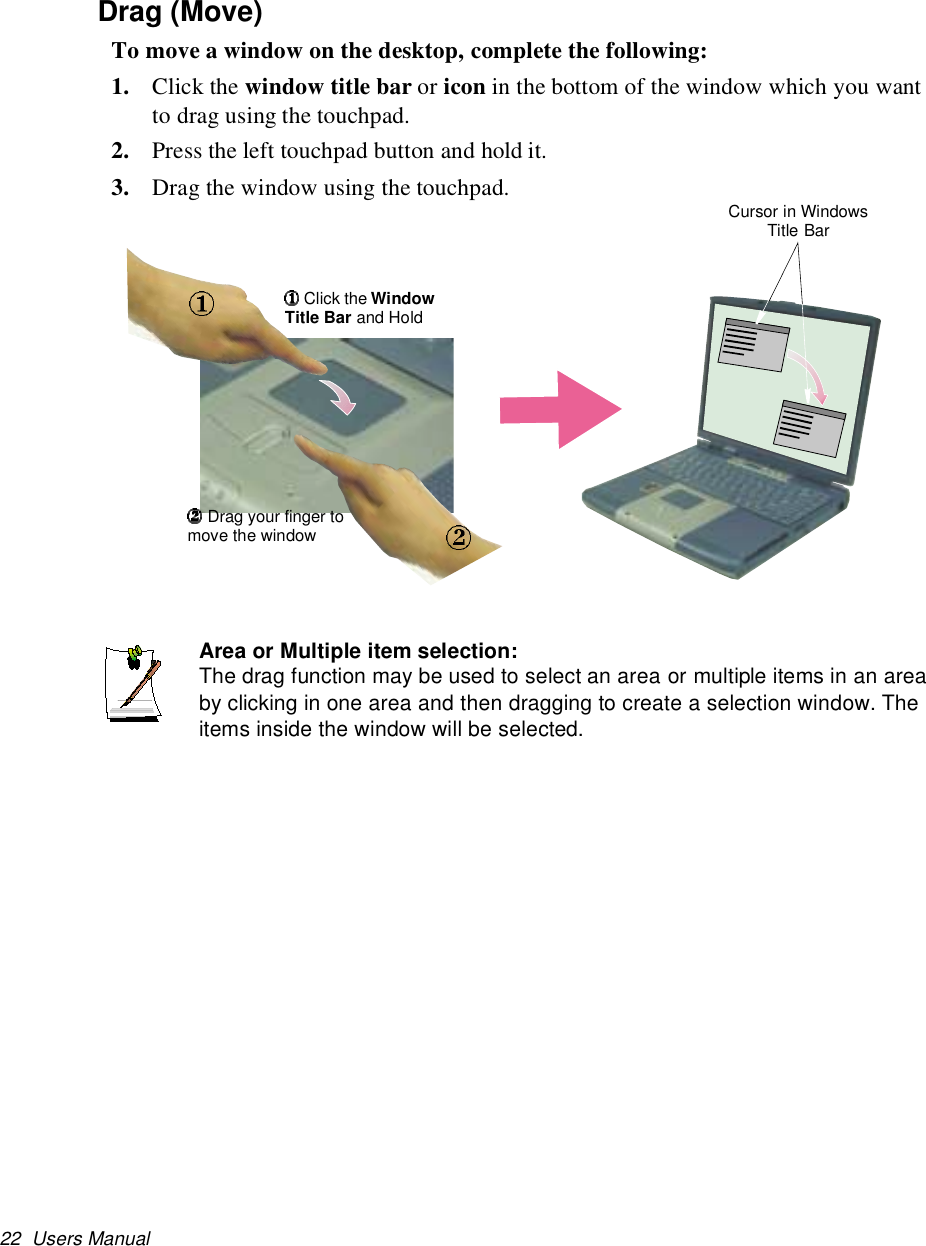 Drag (Move)

To move a window on the desktop, complete the following:

1. Click the window title bar or icon in the bottom of the window which you want to drag using the touchpad.

2. Press the left touchpad button and hold it.

3. Drag the window using the touchpad.

Cursor in Windows Title Bar

①

① Click the Window Title Bar and Hold

② Drag your finger to move the window

②

Area or Multiple item selection:
The drag function may be used to select an area or multiple items in an area by clicking in one area and then dragging to create a selection window. The items inside the window will be selected.

22 Users Manual