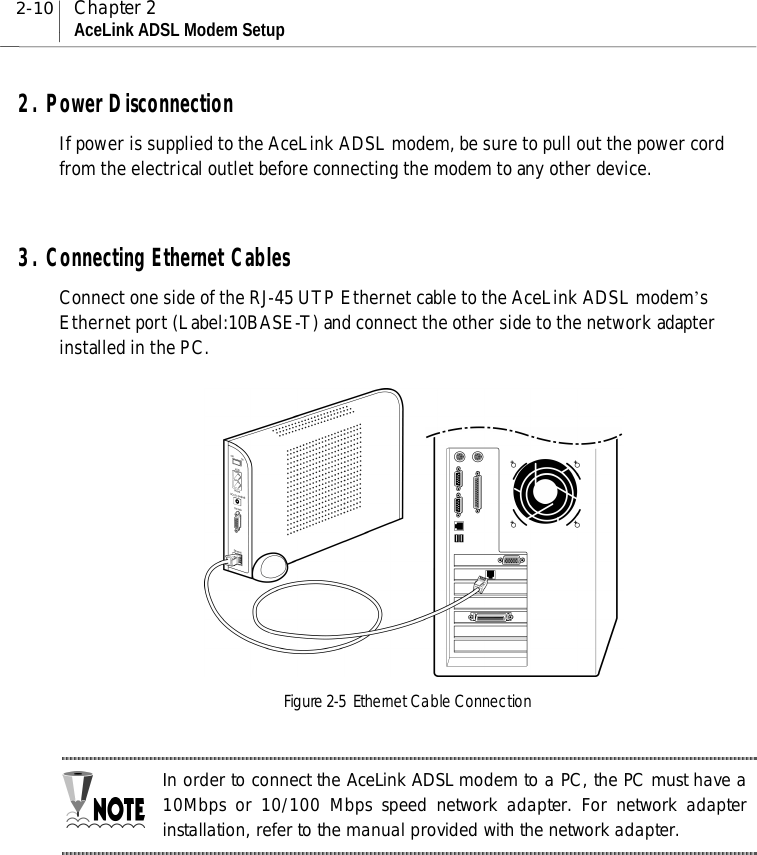 2-10 Chapter 2
AceLink ADSL Modem Setup

2. Power Disconnection

If power is supplied to the AceLink ADSL modem, be sure to pull out the power cord from the electrical outlet before connecting the modem to any other device.

3. Connecting Ethernet Cables

Connect one side of the RJ-45 UTP Ethernet cable to the AceLink ADSL modem's Ethernet port (Label:10BASE-T) and connect the other side to the network adapter installed in the PC.

Figure 2-5 Ethernet Cable Connection

NOTE

In order to connect the AceLink ADSL modem to a PC, the PC must have a 10Mbps or 10/100 Mbps speed network adapter. For network adapter installation, refer to the manual provided with the network adapter.