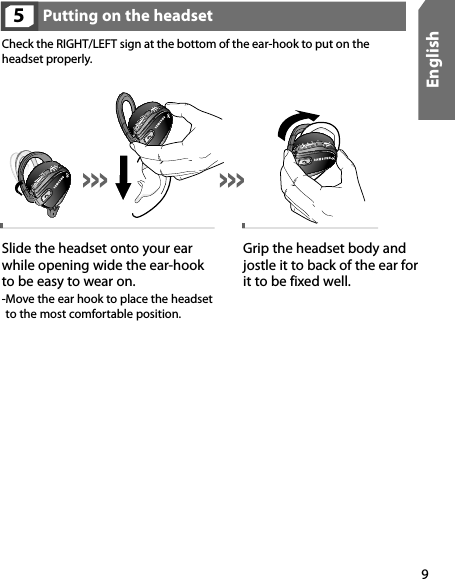 5 Putting on the headset

English

Check the RIGHT/LEFT sign at the bottom of the ear-hook to put on the headset properly.

Slide the headset onto your ear while opening wide the ear-hook to be easy to wear on.

-Move the ear hook to place the headset to the most comfortable position.

Grip the headset body and jostle it to back of the ear for it to be fixed well.

9