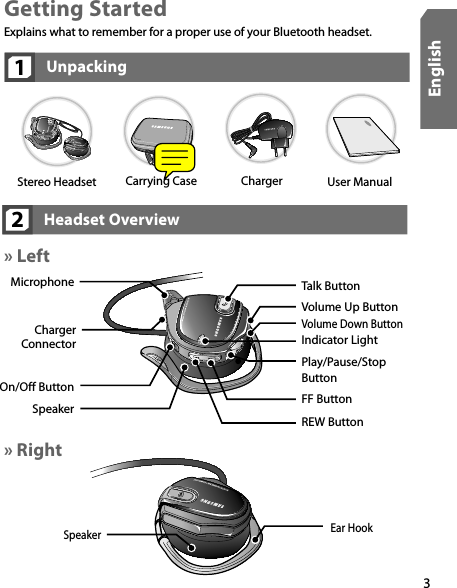 Getting Started

Explains what to remember for a proper use of your Bluetooth headset.

English

1 Unpacking

Stereo Headset

Carrying Case

Charger

User Manual

2 Headset Overview

» Left

Microphone

Charger Connector

On/Off Button

Speaker

Talk Button

Volume Up Button

Volume Down Button

Indicator Light

Play/Pause/Stop Button

FF Button

REW Button

» Right

Speaker

Ear Hook

3