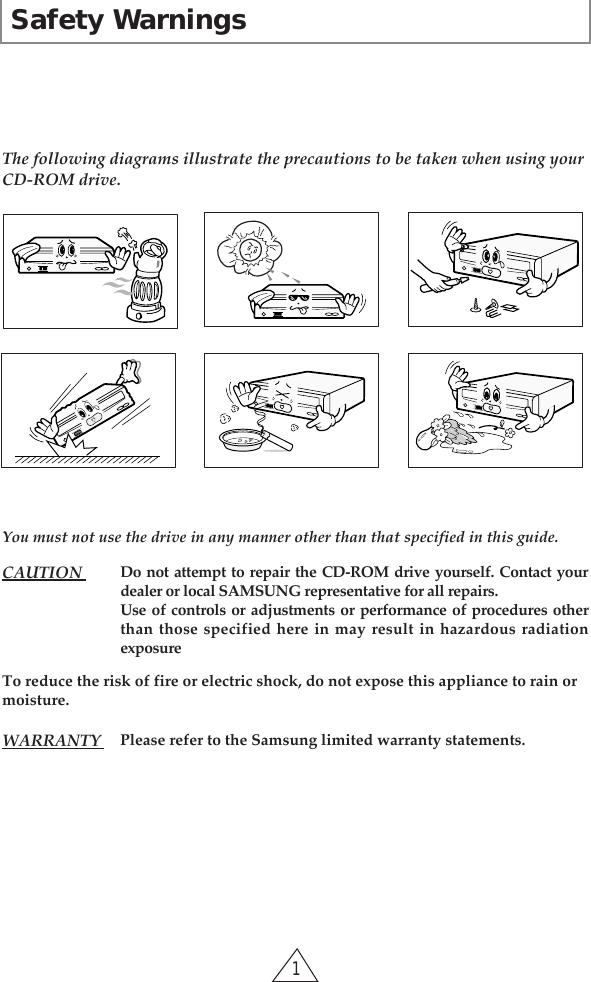 Safety Warnings

The following diagrams illustrate the precautions to be taken when using your CD-ROM drive.

You must not use the drive in any manner other than that specified in this guide.

CAUTION Do not attempt to repair the CD-ROM drive yourself. Contact your dealer or local SAMSUNG representative for all repairs.
Use of controls or adjustments or performance of procedures other than those specified here in may result in hazardous radiation exposure

To reduce the risk of fire or electric shock, do not expose this appliance to rain or moisture.

WARRANTY Please refer to the Samsung limited warranty statements.

1