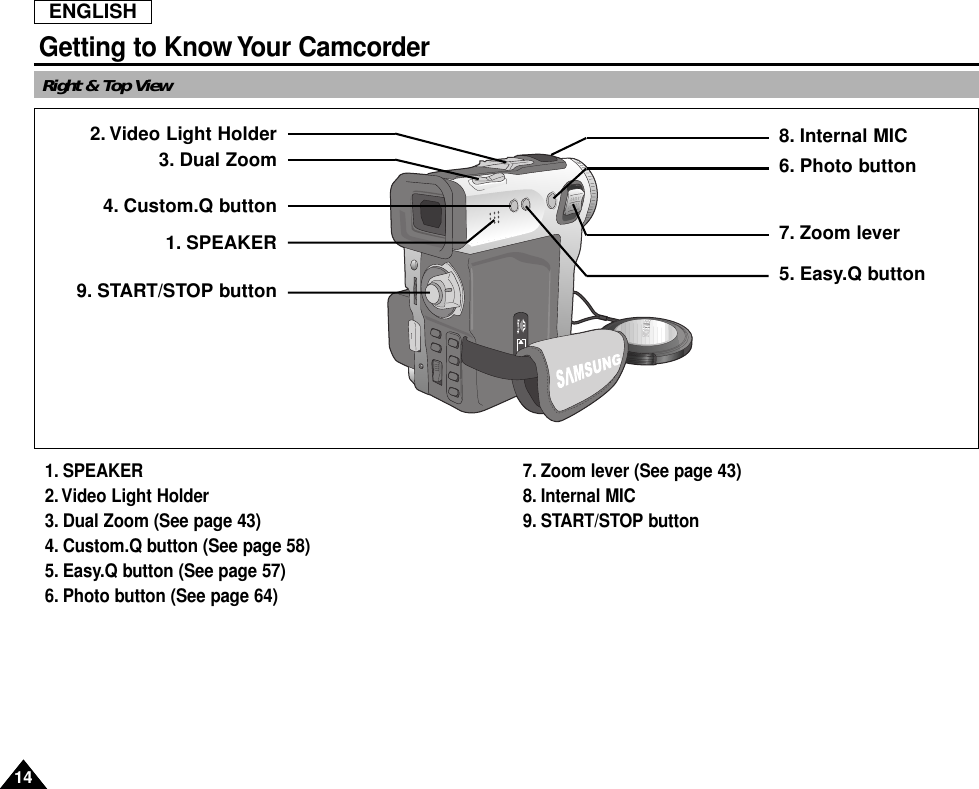 ENGLISH

Getting to Know Your Camcorder

Right & Top View

2. Video Light Holder
3. Dual Zoom
4. Custom.Q button
1. SPEAKER
9. START/STOP button

8. Internal MIC
6. Photo button
7. Zoom lever
5. Easy.Q button

SAMSUNG

1. SPEAKER
2. Video Light Holder
3. Dual Zoom (See page 43)
4. Custom.Q button (See page 58)
5. Easy.Q button (See page 57)
6. Photo button (See page 64)

7. Zoom lever (See page 43)
8. Internal MIC
9. START/STOP button

14