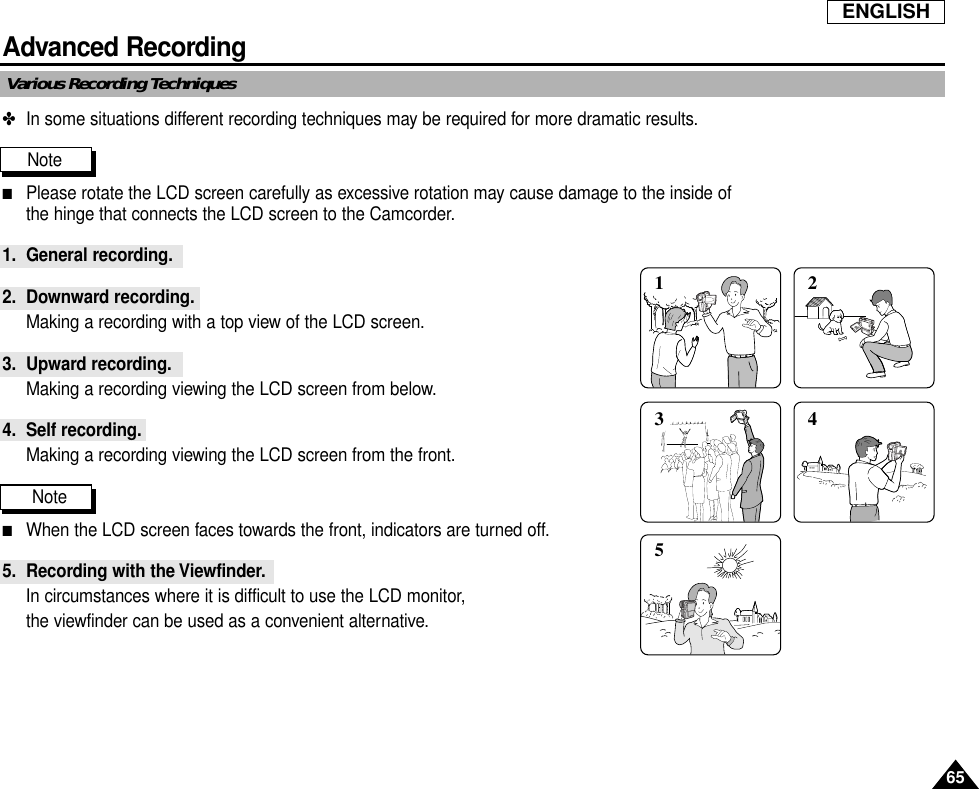 ENGLISH

Advanced Recording

Various Recording Techniques

✤ In some situations different recording techniques may be required for more dramatic results.

Note

■ Please rotate the LCD screen carefully as excessive rotation may cause damage to the inside of the hinge that connects the LCD screen to the Camcorder.

1. General recording.

2. Downward recording.
Making a recording with a top view of the LCD screen.

3. Upward recording.
Making a recording viewing the LCD screen from below.

4. Self recording.
Making a recording viewing the LCD screen from the front.

Note

■ When the LCD screen faces towards the front, indicators are turned off.

5. Recording with the Viewfinder.
In circumstances where it is difficult to use the LCD monitor, the viewfinder can be used as a convenient alternative.

1

2

3

4

5

65