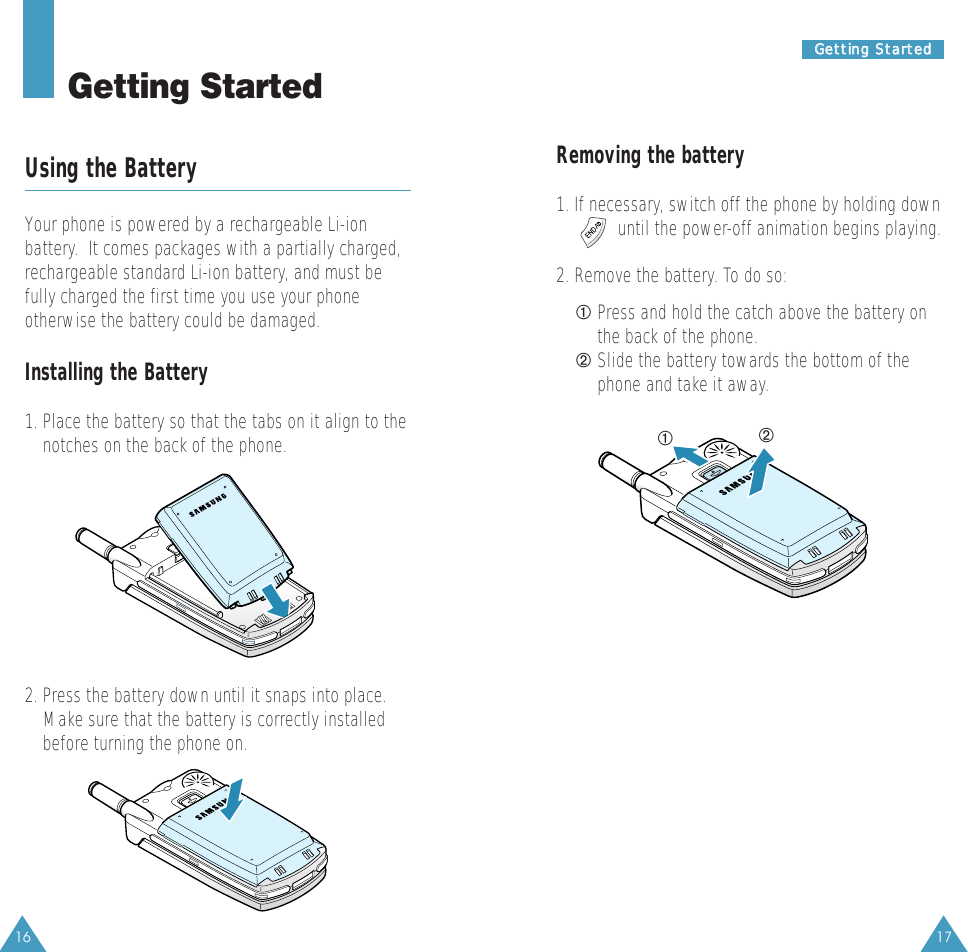 Getting Started

Using the Battery

Your phone is powered by a rechargeable Li-ion battery. It comes packages with a partially charged, rechargeable standard Li-ion battery, and must be fully charged the first time you use your phone otherwise the battery could be damaged.

Installing the Battery

1. Place the battery so that the tabs on it align to the notches on the back of the phone.

SAMSUNG

2. Press the battery down until it snaps into place. Make sure that the battery is correctly installed before turning the phone on.

SAMSUNG

16

Getting Started

Removing the battery

1. If necessary, switch off the phone by holding down END until the power-off animation begins playing.

2. Remove the battery. To do so:

① Press and hold the catch above the battery on the back of the phone.
② Slide the battery towards the bottom of the phone and take it away.

① ②

SAMSUNG

17