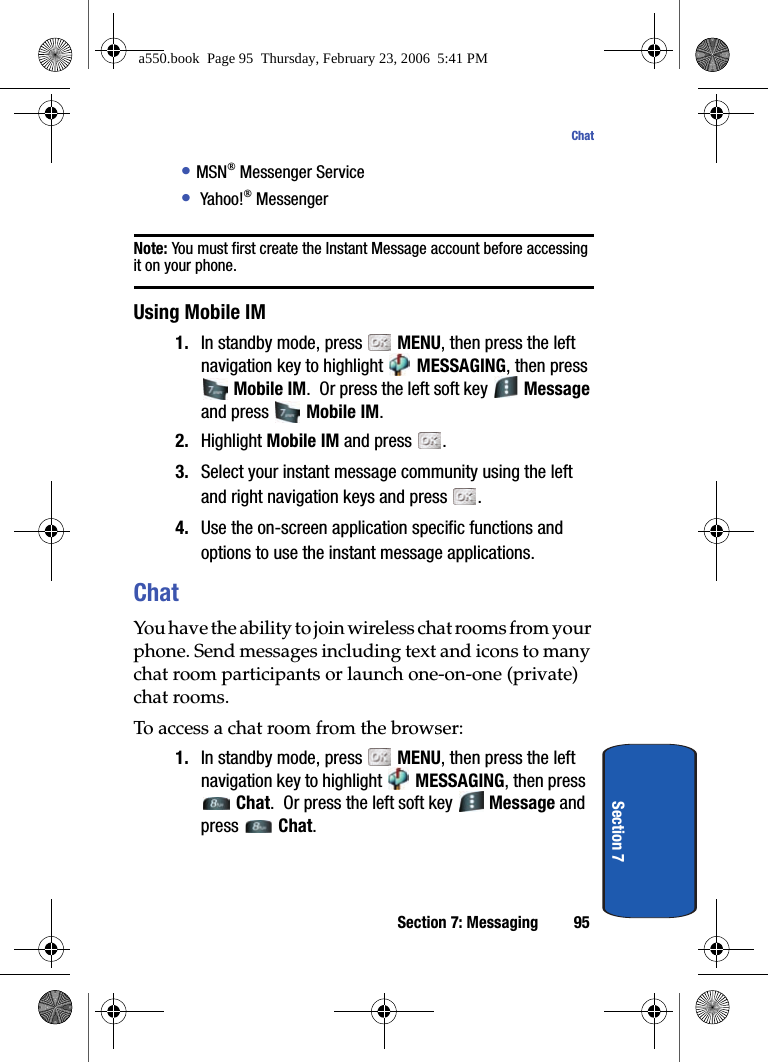 a550.book Page 95 Thursday, February 23, 2006 5:41 PM

Chat

• MSN® Messenger Service
• Yahoo!® Messenger

Note: You must first create the Instant Message account before accessing it on your phone.

Using Mobile IM

1. In standby mode, press MENU, then press the left navigation key to highlight MESSAGING, then press Mobile IM. Or press the left soft key Message and press Mobile IM.

2. Highlight Mobile IM and press .

3. Select your instant message community using the left and right navigation keys and press .

4. Use the on-screen application specific functions and options to use the instant message applications.

Chat

You have the ability to join wireless chat rooms from your phone. Send messages including text and icons to many chat room participants or launch one-on-one (private) chat rooms.

To access a chat room from the browser:

1. In standby mode, press MENU, then press the left navigation key to highlight MESSAGING, then press Chat. Or press the left soft key Message and press Chat.

Section 7

Section 7: Messaging 95