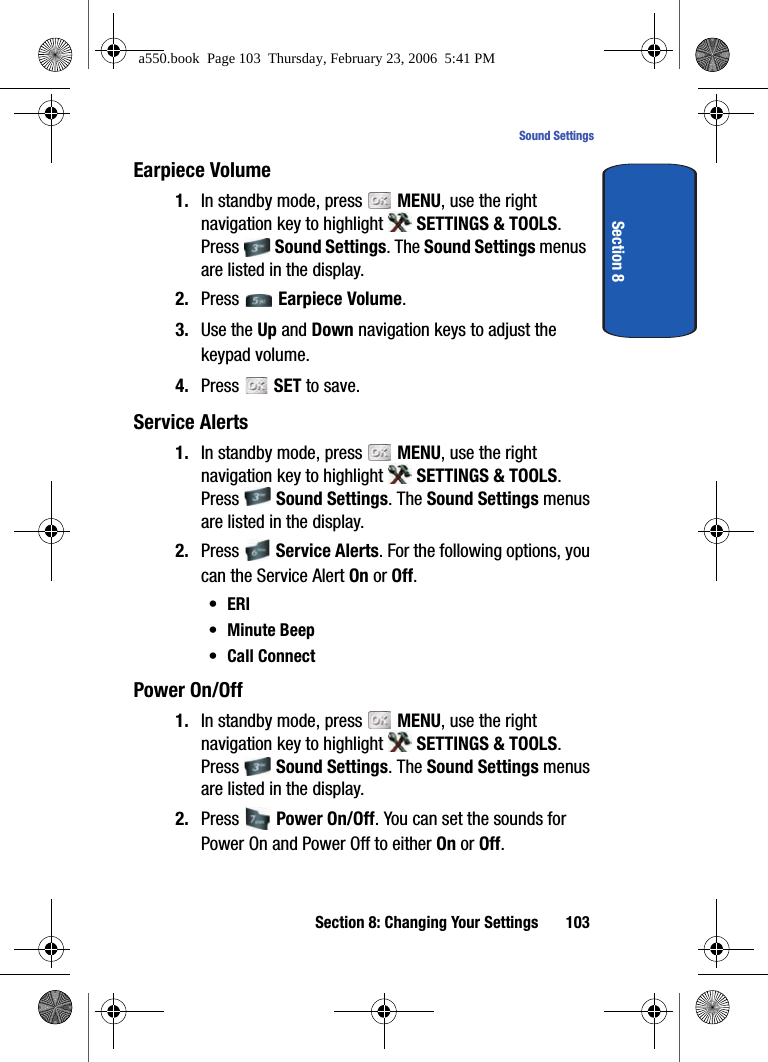 a550.book Page 103 Thursday, February 23, 2006 5:41 PM

Sound Settings

Section 8

Earpiece Volume

1. In standby mode, press MENU, use the right navigation key to highlight SETTINGS & TOOLS. Press Sound Settings. The Sound Settings menus are listed in the display.

2. Press Earpiece Volume.

3. Use the Up and Down navigation keys to adjust the keypad volume.

4. Press SET to save.

Service Alerts

1. In standby mode, press MENU, use the right navigation key to highlight SETTINGS & TOOLS. Press Sound Settings. The Sound Settings menus are listed in the display.

2. Press Service Alerts. For the following options, you can the Service Alert On or Off.

• ERI
• Minute Beep
• Call Connect

Power On/Off

1. In standby mode, press MENU, use the right navigation key to highlight SETTINGS & TOOLS. Press Sound Settings. The Sound Settings menus are listed in the display.

2. Press Power On/Off. You can set the sounds for Power On and Power Off to either On or Off.

Section 8: Changing Your Settings 103