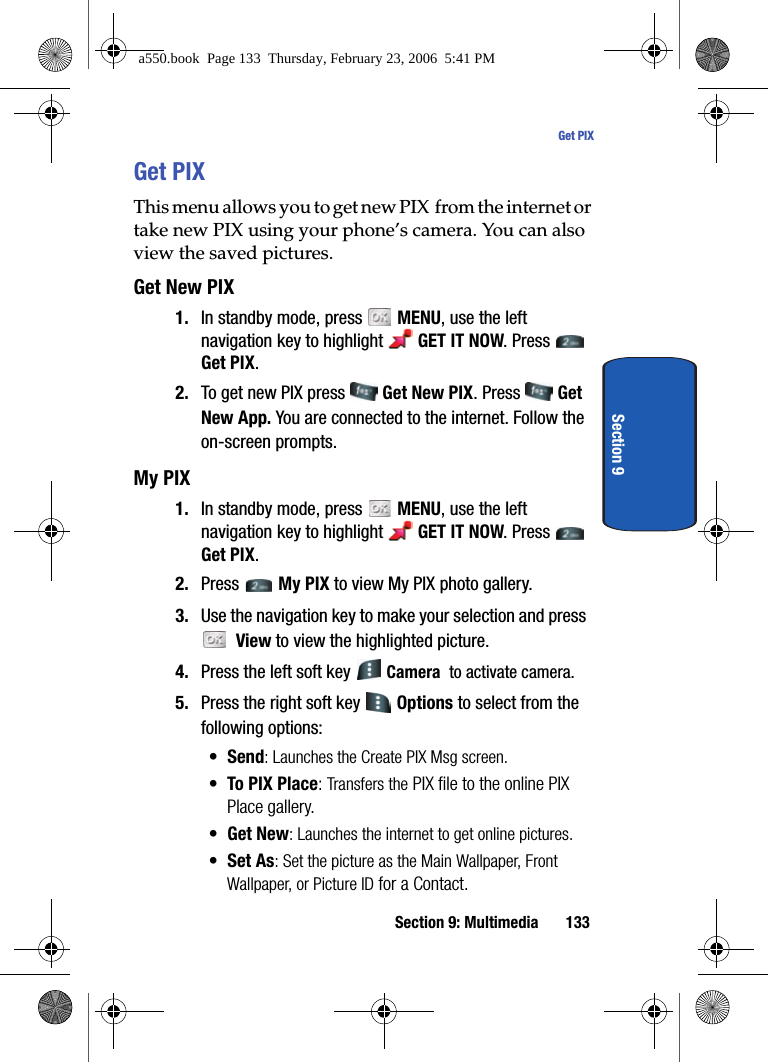 a550.book Page 133 Thursday, February 23, 2006 5:41 PM

Get PIX

Get PIX

This menu allows you to get new PIX from the internet or take new PIX using your phone's camera. You can also view the saved pictures.

Get New PIX

1. In standby mode, press MENU, use the left navigation key to highlight GET IT NOW. Press Get PIX.

2. To get new PIX press Get New PIX. Press Get New App. You are connected to the internet. Follow the on-screen prompts.

My PIX

1. In standby mode, press MENU, use the left navigation key to highlight GET IT NOW. Press Get PIX.

2. Press My PIX to view My PIX photo gallery.

3. Use the navigation key to make your selection and press View to view the highlighted picture.

4. Press the left soft key Camera to activate camera.

5. Press the right soft key Options to select from the following options:

• Send: Launches the Create PIX Msg screen.

• To PIX Place: Transfers the PIX file to the online PIX Place gallery.

• Get New: Launches the internet to get online pictures.

• Set As: Set the picture as the Main Wallpaper, Front Wallpaper, or Picture ID for a Contact.

Section 9

Section 9: Multimedia 133