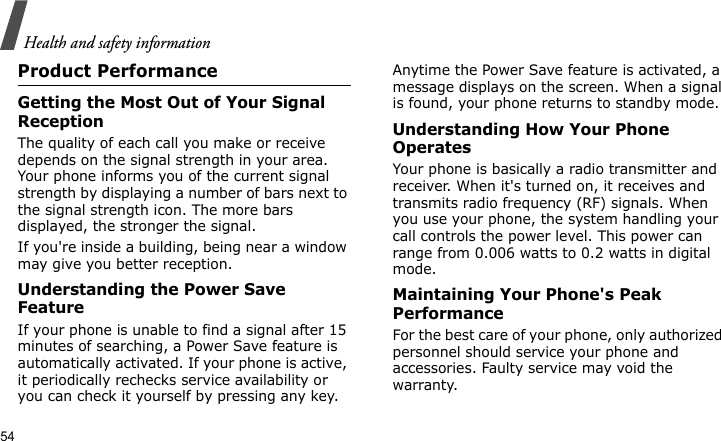 Health and safety information

Product Performance

Getting the Most Out of Your Signal Reception

The quality of each call you make or receive depends on the signal strength in your area. Your phone informs you of the current signal strength by displaying a number of bars next to the signal strength icon. The more bars displayed, the stronger the signal.

If you're inside a building, being near a window may give you better reception.

Understanding the Power Save Feature

If your phone is unable to find a signal after 15 minutes of searching, a Power Save feature is automatically activated. If your phone is active, it periodically rechecks service availability or you can check it yourself by pressing any key.

Anytime the Power Save feature is activated, a message displays on the screen. When a signal is found, your phone returns to standby mode.

Understanding How Your Phone Operates

Your phone is basically a radio transmitter and receiver. When it's turned on, it receives and transmits radio frequency (RF) signals. When you use your phone, the system handling your call controls the power level. This power can range from 0.006 watts to 0.2 watts in digital mode.

Maintaining Your Phone's Peak Performance

For the best care of your phone, only authorized personnel should service your phone and accessories. Faulty service may void the warranty.

54