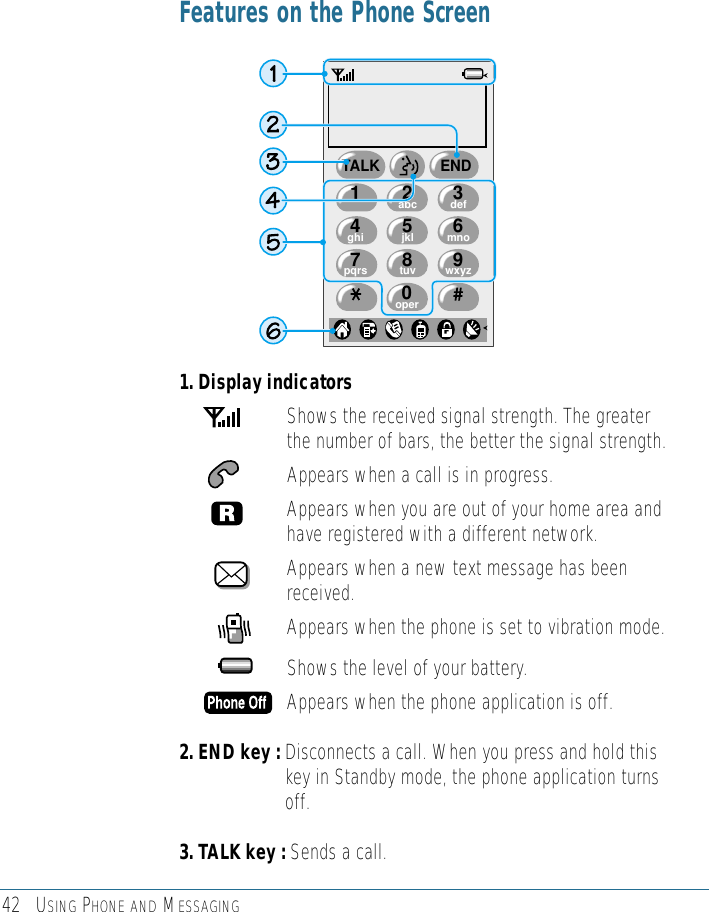 Features on the Phone Screen

1
2
3
4
5
6

TALK END
1 2 abc 3 def
4 ghi 5 jkl 6 mno
7 pqrs 8 tuv 9 wxyz
* 0 oper #

1. Display indicators

Shows the received signal strength. The greater the number of bars, the better the signal strength.

Appears when a call is in progress.

R Appears when you are out of your home area and have registered with a different network.

Appears when a new text message has been received.

Appears when the phone is set to vibration mode.

Shows the level of your battery.

Phone Off Appears when the phone application is off.

2. END key : Disconnects a call. When you press and hold this key in Standby mode, the phone application turns off.

3. TALK key : Sends a call.

42 USING PHONE AND MESSAGING