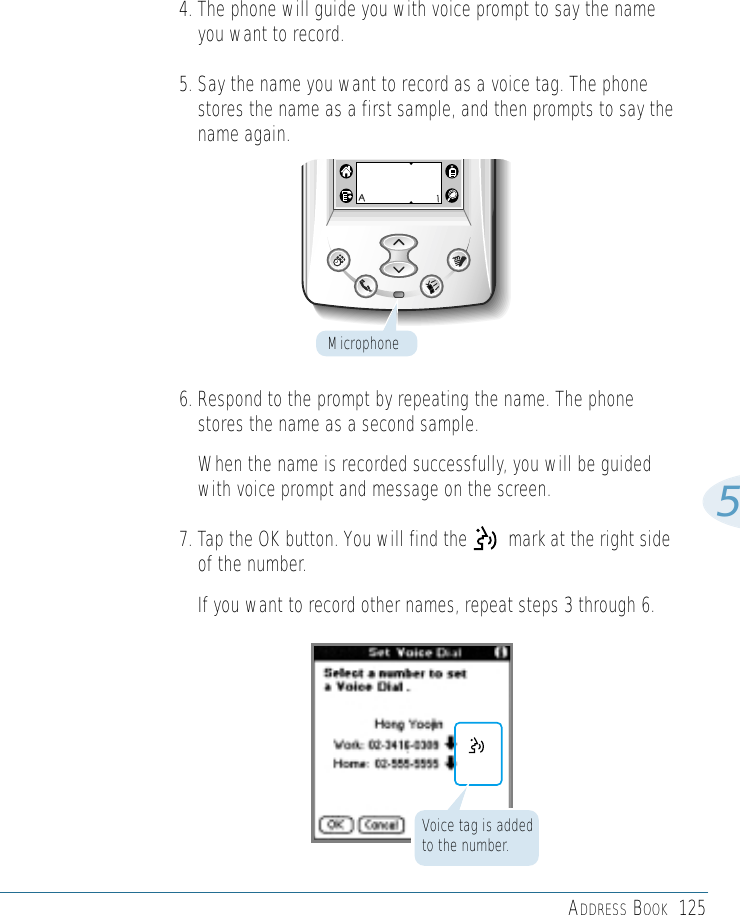 4. The phone will guide you with voice prompt to say the name you want to record.

5. Say the name you want to record as a voice tag. The phone stores the name as a first sample, and then prompts to say the name again.

A

1

Microphone

6. Respond to the prompt by repeating the name. The phone stores the name as a second sample.

When the name is recorded successfully, you will be guided with voice prompt and message on the screen.

5

7. Tap the OK button. You will find the mark at the right side of the number.

If you want to record other names, repeat steps 3 through 6.

Set Voice Dial

Select a number to set a Voice Dial .

Hong Yoojin

Work: 02-3416-0309

Home: 02-555-5555

OK

Cancel

Voice tag is added to the number.

ADDRESS BOOK 125