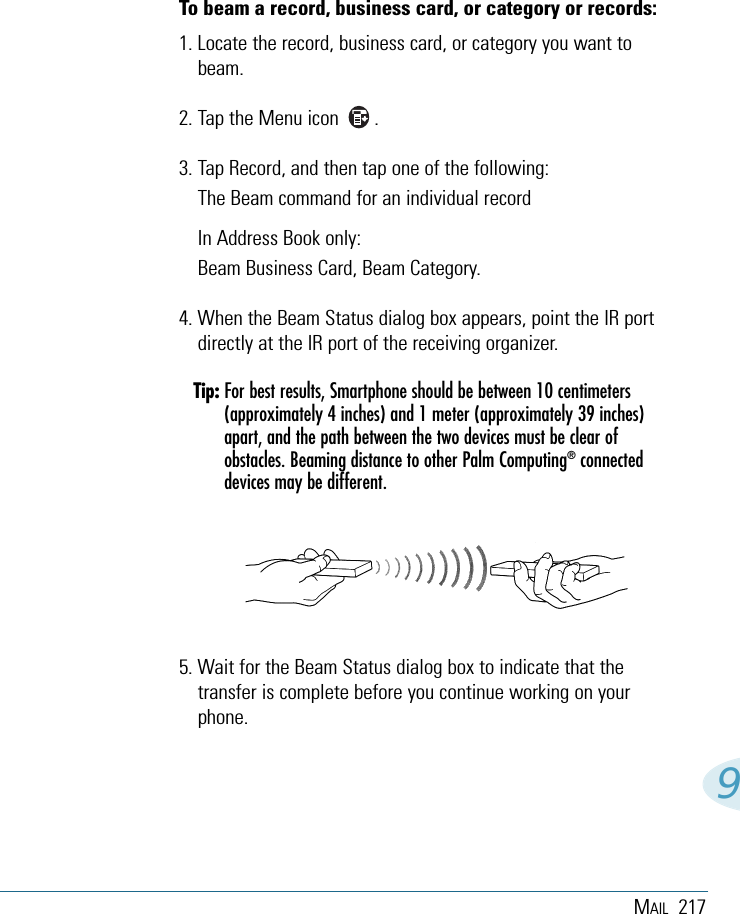 To beam a record, business card, or category or records:

1. Locate the record, business card, or category you want to beam.

2. Tap the Menu icon .

3. Tap Record, and then tap one of the following:

The Beam command for an individual record

In Address Book only:

Beam Business Card, Beam Category.

4. When the Beam Status dialog box appears, point the IR port directly at the IR port of the receiving organizer.

Tip: For best results, Smartphone should be between 10 centimeters (approximately 4 inches) and 1 meter (approximately 39 inches) apart, and the path between the two devices must be clear of obstacles. Beaming distance to other Palm Computing® connected devices may be different.

5. Wait for the Beam Status dialog box to indicate that the transfer is complete before you continue working on your phone.

9

MAIL 217