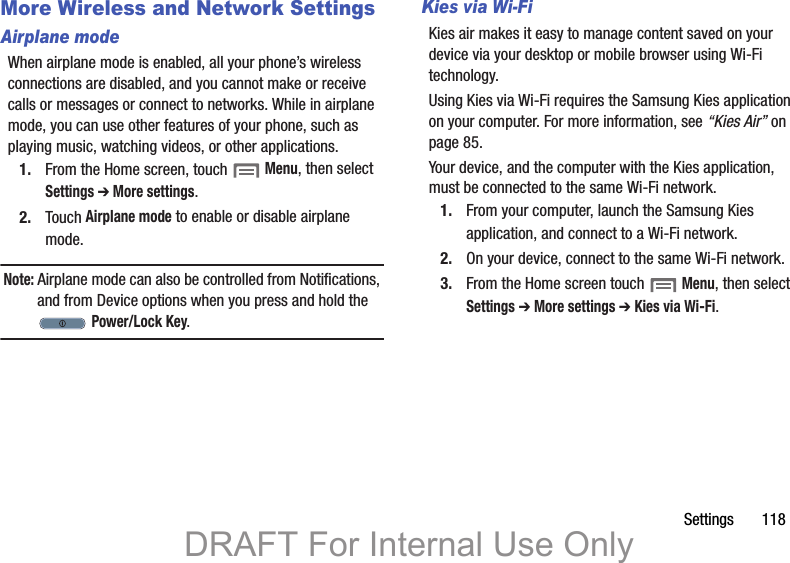 More Wireless and Network Settings

Airplane mode

When airplane mode is enabled, all your phone's wireless connections are disabled, and you cannot make or receive calls or messages or connect to networks. While in airplane mode, you can use other features of your phone, such as playing music, watching videos, or other applications.

1. From the Home screen, touch Menu, then select Settings ➔ More settings.

2. Touch Airplane mode to enable or disable airplane mode.

Note: Airplane mode can also be controlled from Notifications, and from Device options when you press and hold the Power/Lock Key.

Kies via Wi-Fi

Kies air makes it easy to manage content saved on your device via your desktop or mobile browser using Wi-Fi technology.

Using Kies via Wi-Fi requires the Samsung Kies application on your computer. For more information, see "Kies Air" on page 85.

Your device, and the computer with the Kies application, must be connected to the same Wi-Fi network.

1. From your computer, launch the Samsung Kies application, and connect to a Wi-Fi network.

2. On your device, connect to the same Wi-Fi network.

3. From the Home screen touch Menu, then select Settings ➔ More settings ➔ Kies via Wi-Fi.

Settings 118

DRAFT For Internal Use Only