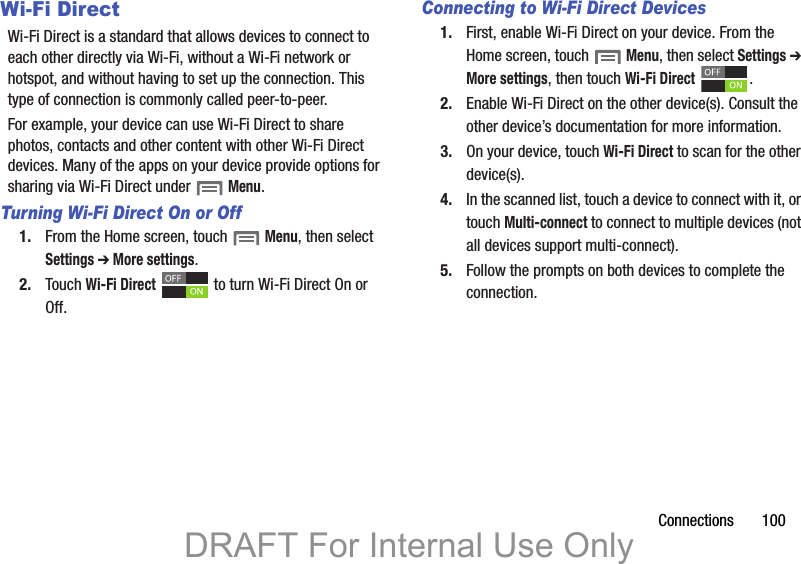 Wi-Fi Direct

Wi-Fi Direct is a standard that allows devices to connect to each other directly via Wi-Fi, without a Wi-Fi network or hotspot, and without having to set up the connection. This type of connection is commonly called peer-to-peer.

For example, your device can use Wi-Fi Direct to share photos, contacts and other content with other Wi-Fi Direct devices. Many of the apps on your device provide options for sharing via Wi-Fi Direct under Menu.

Turning Wi-Fi Direct On or Off

1. From the Home screen, touch Menu, then select Settings ➔ More settings.

2. Touch Wi-Fi Direct OFF ON to turn Wi-Fi Direct On or Off.

Connecting to Wi-Fi Direct Devices

1. First, enable Wi-Fi Direct on your device. From the Home screen, touch Menu, then select Settings ➔ More settings, then touch Wi-Fi Direct OFF ON.

2. Enable Wi-Fi Direct on the other device(s). Consult the other device's documentation for more information.

3. On your device, touch Wi-Fi Direct to scan for the other device(s).

4. In the scanned list, touch a device to connect with it, or touch Multi-connect to connect to multiple devices (not all devices support multi-connect).

5. Follow the prompts on both devices to complete the connection.

Connections 100

DRAFT For Internal Use Only