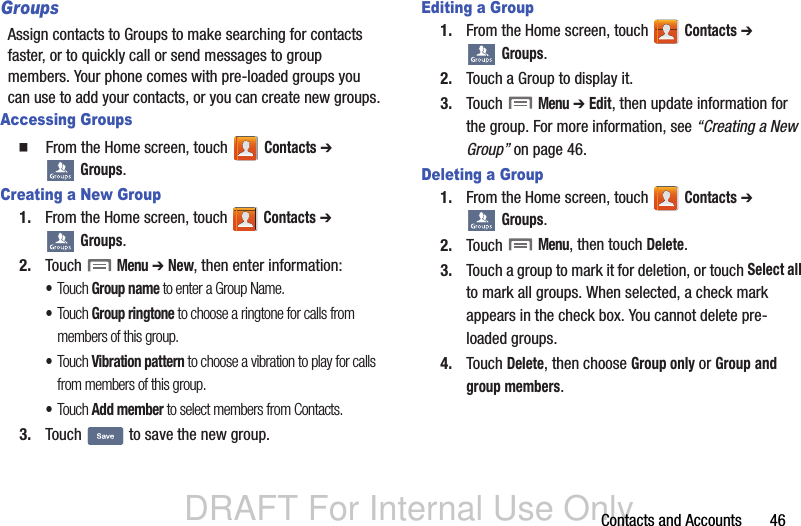 Groups

Assign contacts to Groups to make searching for contacts faster, or to quickly call or send messages to group members. Your phone comes with pre-loaded groups you can use to add your contacts, or you can create new groups.

Accessing Groups

■ From the Home screen, touch Contacts ➔ Groups Groups.

Creating a New Group

1. From the Home screen, touch Contacts ➔ Groups Groups.

2. Touch Menu ➔ New, then enter information:

• Touch Group name to enter a Group Name.

• Touch Group ringtone to choose a ringtone for calls from members of this group.

• Touch Vibration pattern to choose a vibration to play for calls from members of this group.

• Touch Add member to select members from Contacts.

3. Touch Save to save the new group.

Editing a Group

1. From the Home screen, touch Contacts ➔ Groups Groups.

2. Touch a Group to display it.

3. Touch Menu ➔ Edit, then update information for the group. For more information, see "Creating a New Group" on page 46.

Deleting a Group

1. From the Home screen, touch Contacts ➔ Groups Groups.

2. Touch Menu, then touch Delete.

3. Touch a group to mark it for deletion, or touch Select all to mark all groups. When selected, a check mark appears in the check box. You cannot delete pre-loaded groups.

4. Touch Delete, then choose Group only or Group and group members.

DRAFT For Internal Use Only

Contacts and Accounts 46