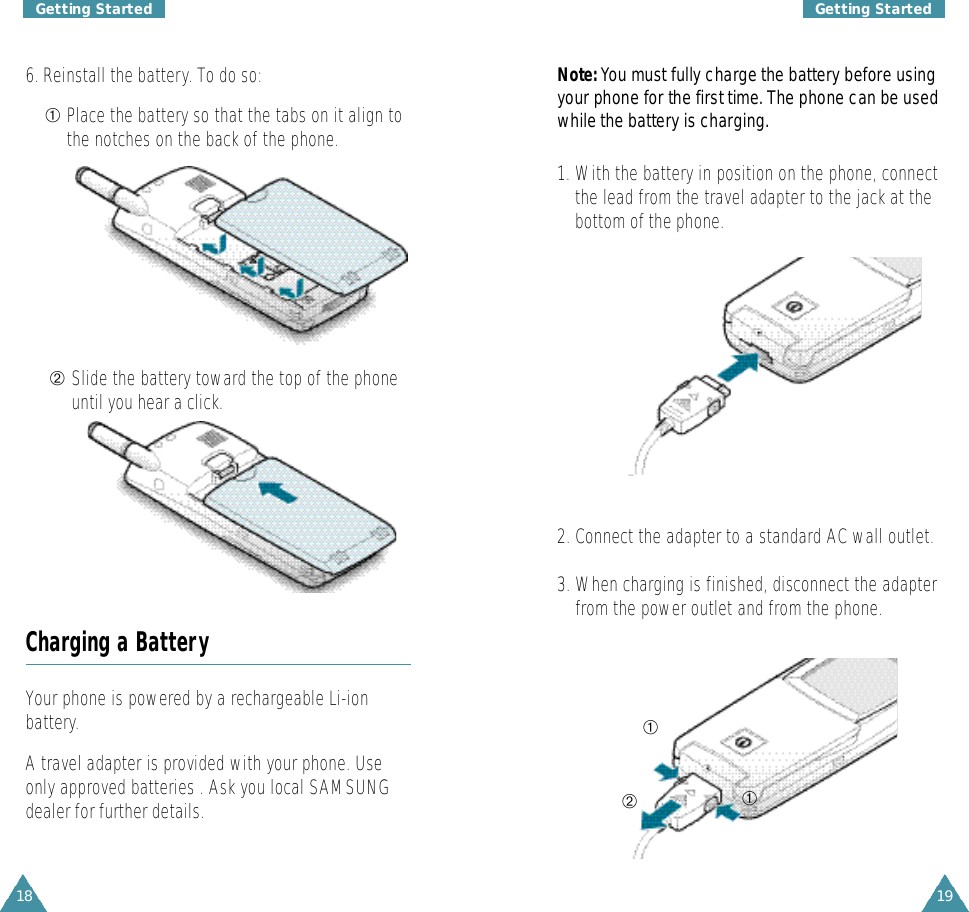 Getting Started

6. Reinstall the battery. To do so:

① Place the battery so that the tabs on it align to the notches on the back of the phone.

② Slide the battery toward the top of the phone until you hear a click.

Charging a Battery

Your phone is powered by a rechargeable Li-ion battery.

A travel adapter is provided with your phone. Use only approved batteries . Ask you local SAMSUNG dealer for further details.

18

Getting Started

Note: You must fully charge the battery before using your phone for the first time. The phone can be used while the battery is charging.

1. With the battery in position on the phone, connect the lead from the travel adapter to the jack at the bottom of the phone.

2. Connect the adapter to a standard AC wall outlet.

3. When charging is finished, disconnect the adapter from the power outlet and from the phone.

①

②

①

19