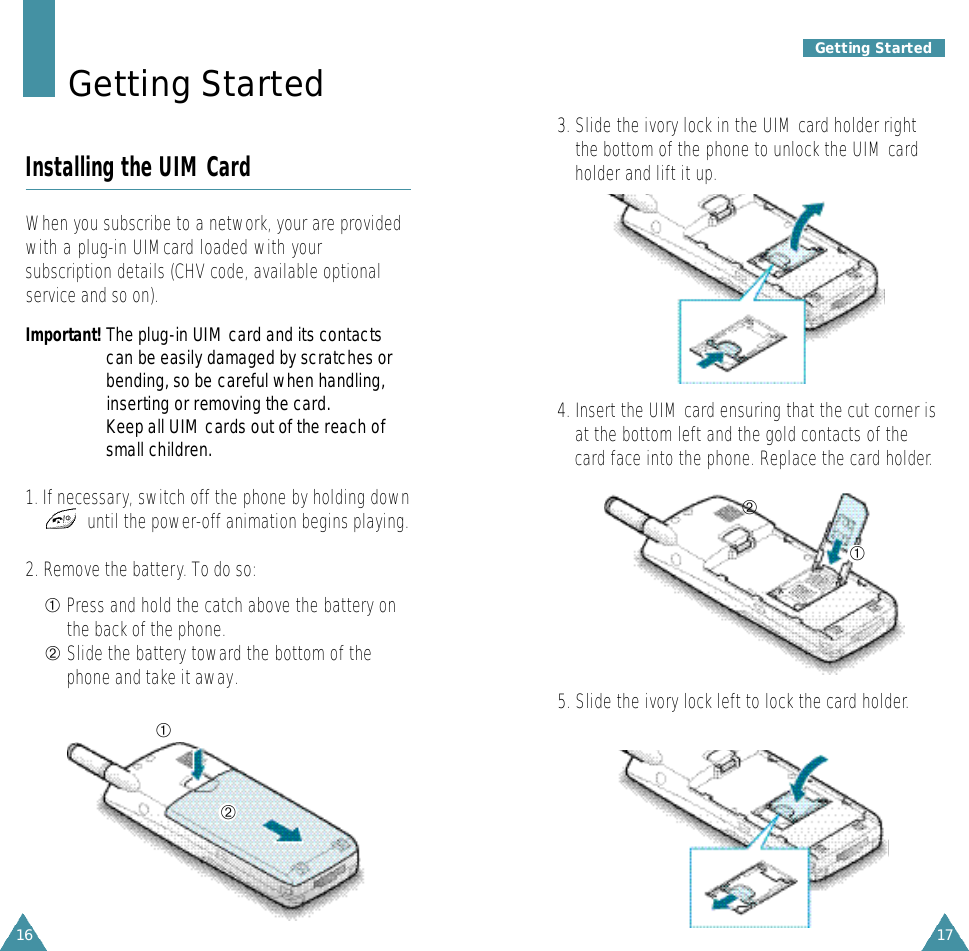 Getting Started

Installing the UIM Card

When you subscribe to a network, your are provided with a plug-in UIM card loaded with your subscription details (CHV code, available optional service and so on).

Important! The plug-in UIM card and its contacts can be easily damaged by scratches or bending, so be careful when handling, inserting or removing the card.
Keep all UIM cards out of the reach of small children.

1. If necessary, switch off the phone by holding down until the power-off animation begins playing.

2. Remove the battery. To do so:

① Press and hold the catch above the battery on the back of the phone.
② Slide the battery toward the bottom of the phone and take it away.

①
②

16

Getting Started

3. Slide the ivory lock in the UIM card holder right the bottom of the phone to unlock the UIM card holder and lift it up.

4. Insert the UIM card ensuring that the cut corner is at the bottom left and the gold contacts of the card face into the phone. Replace the card holder.

②
①

5. Slide the ivory lock left to lock the card holder.

17