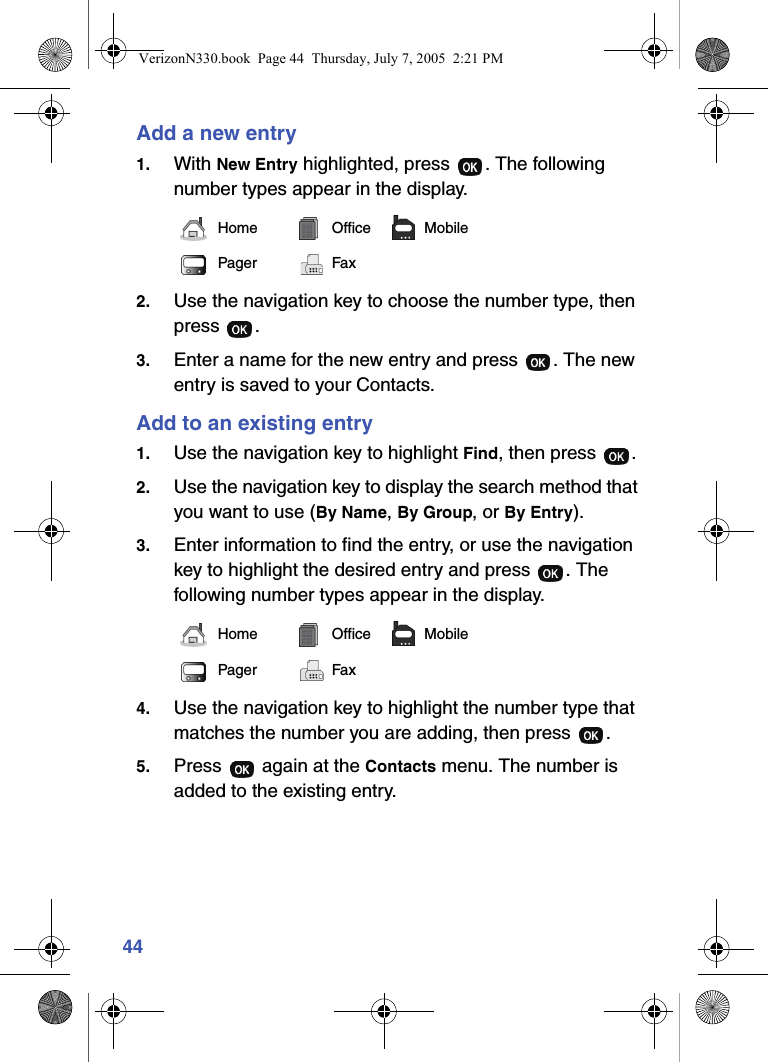 VerizonN330.book Page 44 Thursday, July 7, 2005 2:21 PM

Add a new entry

1. With New Entry highlighted, press OK. The following number types appear in the display.

Home Office Mobile
Pager Fax

2. Use the navigation key to choose the number type, then press OK.

3. Enter a name for the new entry and press OK. The new entry is saved to your Contacts.

Add to an existing entry

1. Use the navigation key to highlight Find, then press OK.

2. Use the navigation key to display the search method that you want to use (By Name, By Group, or By Entry).

3. Enter information to find the entry, or use the navigation key to highlight the desired entry and press OK. The following number types appear in the display.

Home Office Mobile
Pager Fax

4. Use the navigation key to highlight the number type that matches the number you are adding, then press OK.

5. Press OK again at the Contacts menu. The number is added to the existing entry.

44