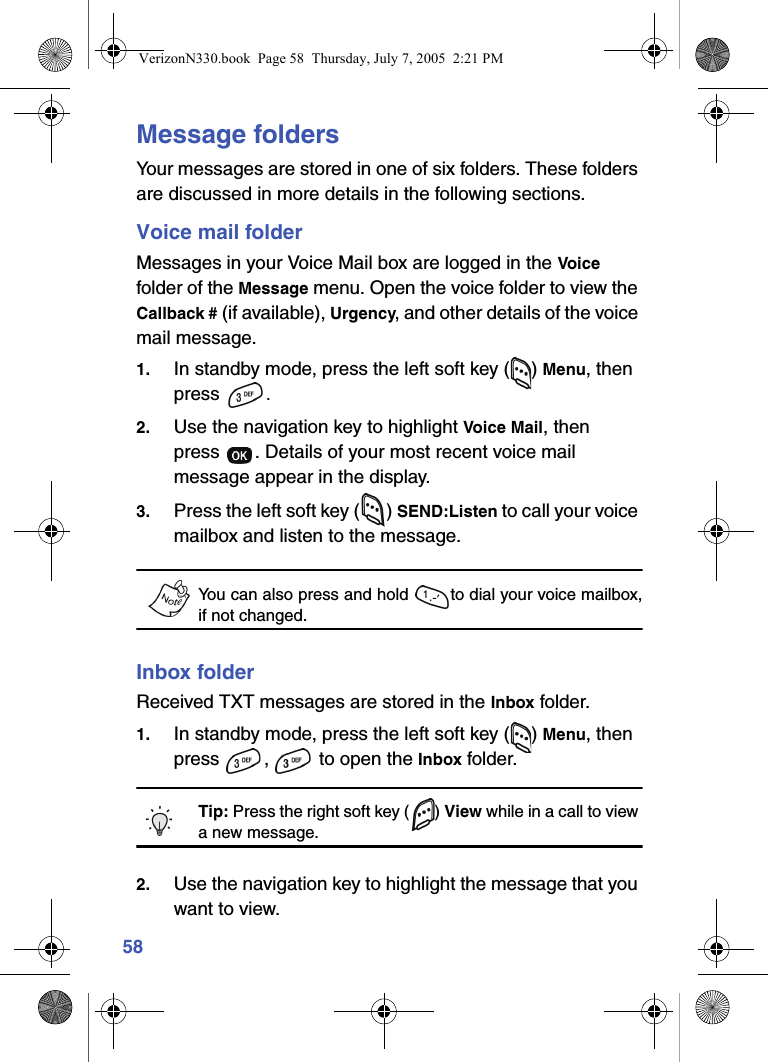 VerizonN330.book Page 58 Thursday, July 7, 2005 2:21 PM

Message folders

Your messages are stored in one of six folders. These folders are discussed in more details in the following sections.

Voice mail folder

Messages in your Voice Mail box are logged in the Voice folder of the Message menu. Open the voice folder to view the Callback # (if available), Urgency, and other details of the voice mail message.

1. In standby mode, press the left soft key ( ) Menu, then press 3 DEF.

2. Use the navigation key to highlight Voice Mail, then press OK. Details of your most recent voice mail message appear in the display.

3. Press the left soft key ( ) SEND:Listen to call your voice mailbox and listen to the message.

Note You can also press and hold 1 to dial your voice mailbox, if not changed.

Inbox folder

Received TXT messages are stored in the Inbox folder.

1. In standby mode, press the left soft key ( ) Menu, then press 3 DEF, 3 DEF to open the Inbox folder.

Tip: Press the right soft key ( ) View while in a call to view a new message.

2. Use the navigation key to highlight the message that you want to view.

58