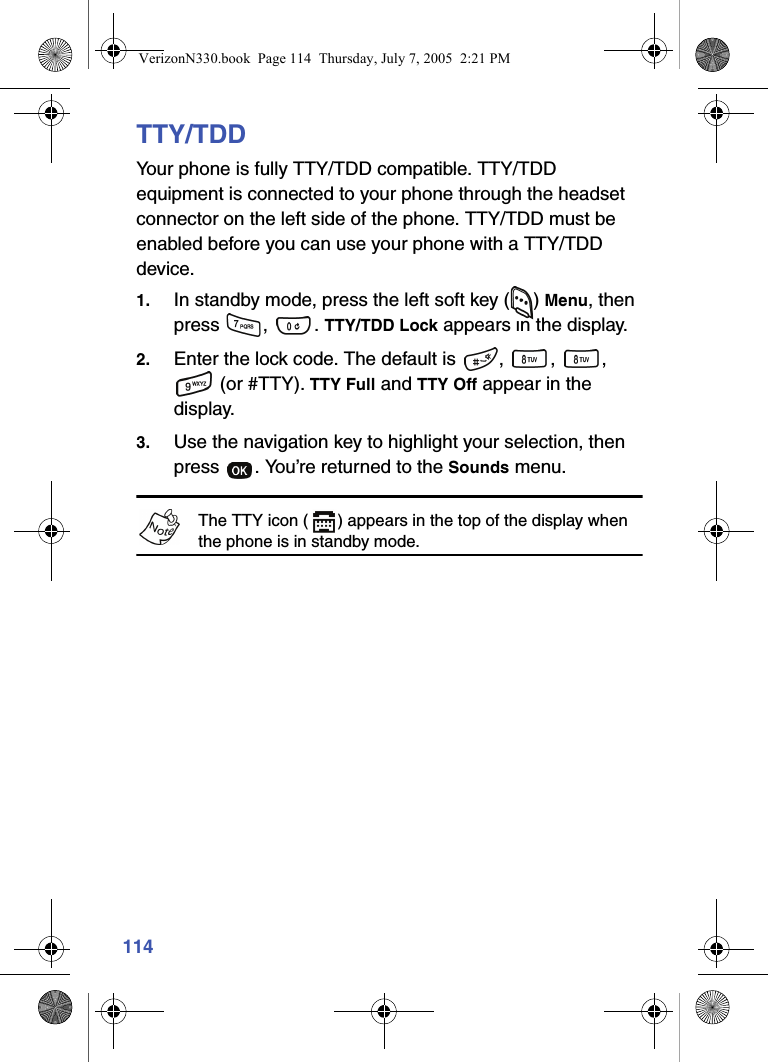 VerizonN330.book Page 114 Thursday, July 7, 2005 2:21 PM

TTY/TDD

Your phone is fully TTY/TDD compatible. TTY/TDD equipment is connected to your phone through the headset connector on the left side of the phone. TTY/TDD must be enabled before you can use your phone with a TTY/TDD device.

1. In standby mode, press the left soft key ( ) Menu, then press 7PQRS, 0. TTY/TDD Lock appears in the display.

2. Enter the lock code. The default is #, 8TUV, 8TUV, 9WXYZ (or #TTY). TTY Full and TTY Off appear in the display.

3. Use the navigation key to highlight your selection, then press OK. You're returned to the Sounds menu.

Note The TTY icon ( ) appears in the top of the display when the phone is in standby mode.

114