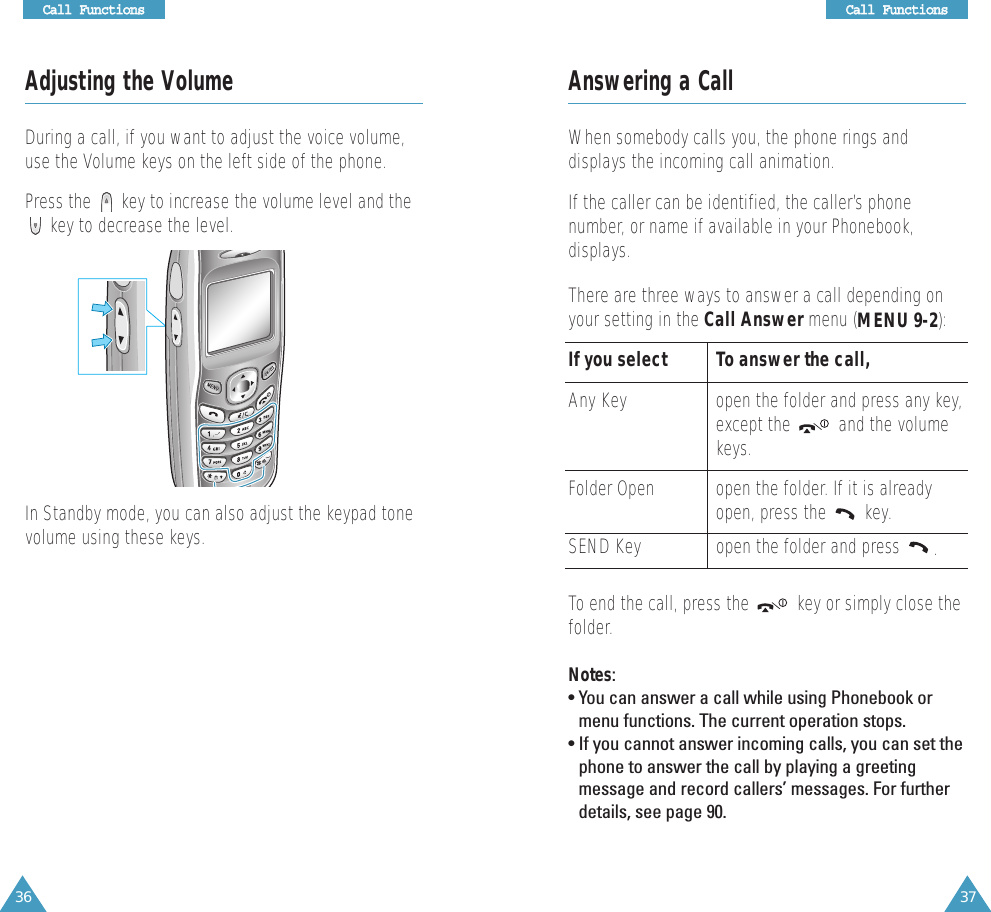 Call Functions

Adjusting the Volume

During a call, if you want to adjust the voice volume, use the Volume keys on the left side of the phone.

Press the key to increase the volume level and the key to decrease the level.

In Standby mode, you can also adjust the keypad tone volume using these keys.

36

Call Functions

Answering a Call

When somebody calls you, the phone rings and displays the incoming call animation.

If the caller can be identified, the caller's phone number, or name if available in your Phonebook, displays.

There are three ways to answer a call depending on your setting in the **Call Answer** menu (**MENU 9-2**):

| If you select | To answer the call, |
|---|---|
| Any Key | open the folder and press any key, except the and the volume keys. |
| Folder Open | open the folder. If it is already open, press the key. |
| SEND Key | open the folder and press . |

To end the call, press the key or simply close the folder.

**Notes**:
• You can answer a call while using Phonebook or menu functions. The current operation stops.
• If you cannot answer incoming calls, you can set the phone to answer the call by playing a greeting message and record callers' messages. For further details, see page 90.

37