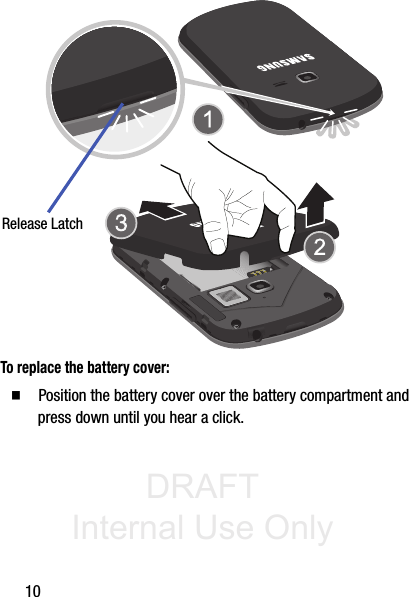 SAMSUNG

1

Release Latch

3

2

To replace the battery cover:

■ Position the battery cover over the battery compartment and press down until you hear a click.

DRAFT
Internal Use Only

10