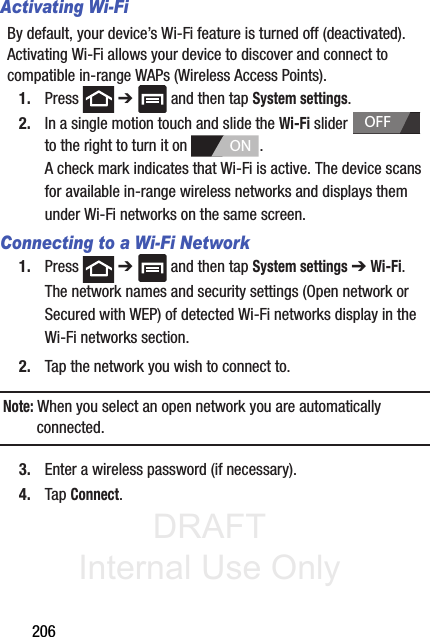 Activating Wi-Fi

By default, your device's Wi-Fi feature is turned off (deactivated). Activating Wi-Fi allows your device to discover and connect to compatible in-range WAPs (Wireless Access Points).

1. Press ➔ and then tap System settings.

2. In a single motion touch and slide the Wi-Fi slider OFF to the right to turn it on ON.
A check mark indicates that Wi-Fi is active. The device scans for available in-range wireless networks and displays them under Wi-Fi networks on the same screen.

Connecting to a Wi-Fi Network

1. Press ➔ and then tap System settings ➔ Wi-Fi.
The network names and security settings (Open network or Secured with WEP) of detected Wi-Fi networks display in the Wi-Fi networks section.

2. Tap the network you wish to connect to.

Note: When you select an open network you are automatically connected.

3. Enter a wireless password (if necessary).

4. Tap Connect.

DRAFT
Internal Use Only

206