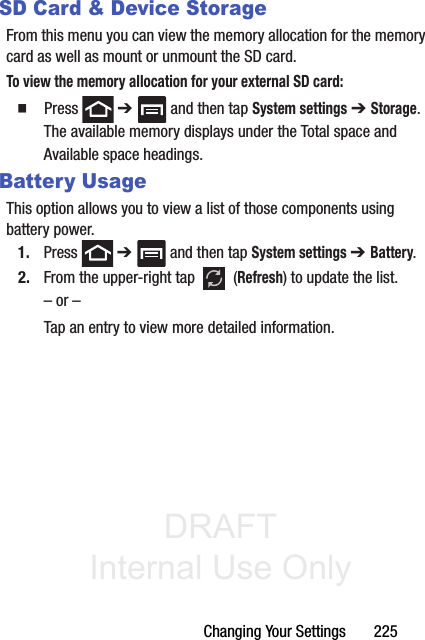 SD Card & Device Storage

From this menu you can view the memory allocation for the memory card as well as mount or unmount the SD card.

To view the memory allocation for your external SD card:

■ Press ➔ and then tap System settings ➔ Storage. The available memory displays under the Total space and Available space headings.

Battery Usage

This option allows you to view a list of those components using battery power.

1. Press ➔ and then tap System settings ➔ Battery.
2. From the upper-right tap (Refresh) to update the list.
– or –
Tap an entry to view more detailed information.

DRAFT
Internal Use Only

Changing Your Settings 225