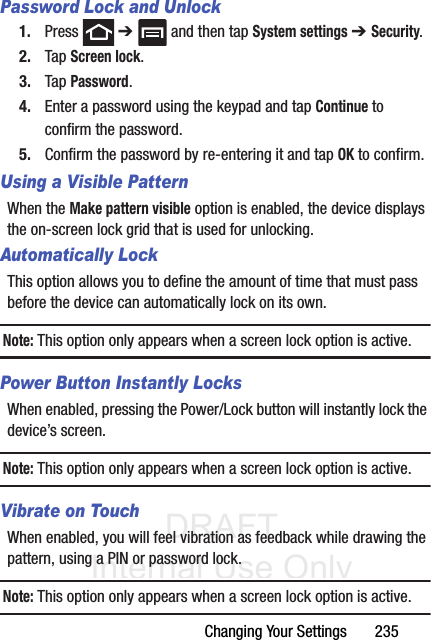 Password Lock and Unlock

1. Press ➔ and then tap System settings ➔ Security.

2. Tap Screen lock.

3. Tap Password.

4. Enter a password using the keypad and tap Continue to confirm the password.

5. Confirm the password by re-entering it and tap OK to confirm.

Using a Visible Pattern

When the Make pattern visible option is enabled, the device displays the on-screen lock grid that is used for unlocking.

Automatically Lock

This option allows you to define the amount of time that must pass before the device can automatically lock on its own.

Note: This option only appears when a screen lock option is active.

Power Button Instantly Locks

When enabled, pressing the Power/Lock button will instantly lock the device's screen.

Note: This option only appears when a screen lock option is active.

Vibrate on Touch

When enabled, you will feel vibration as feedback while drawing the pattern, using a PIN or password lock.

DRAFT
Internal Use Only

Note: This option only appears when a screen lock option is active.

Changing Your Settings 235