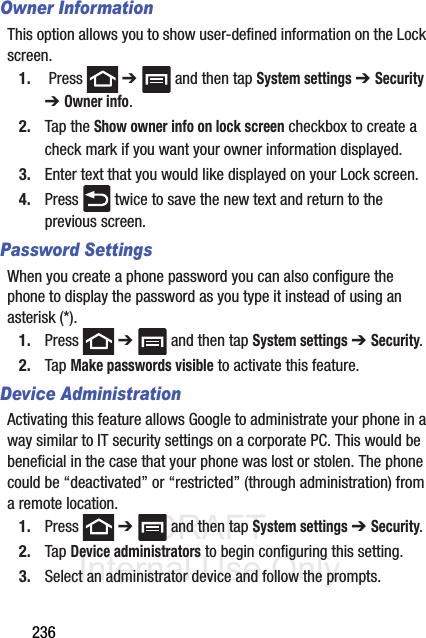 Owner Information

This option allows you to show user-defined information on the Lock screen.

1. Press ➔ and then tap System settings ➔ Security ➔ Owner info.

2. Tap the Show owner info on lock screen checkbox to create a check mark if you want your owner information displayed.

3. Enter text that you would like displayed on your Lock screen.

4. Press twice to save the new text and return to the previous screen.

Password Settings

When you create a phone password you can also configure the phone to display the password as you type it instead of using an asterisk (*).

1. Press ➔ and then tap System settings ➔ Security.

2. Tap Make passwords visible to activate this feature.

Device Administration

Activating this feature allows Google to administrate your phone in a way similar to IT security settings on a corporate PC. This would be beneficial in the case that your phone was lost or stolen. The phone could be “deactivated” or “restricted” (through administration) from a remote location.

1. Press ➔ and then tap System settings ➔ Security.

2. Tap Device administrators to begin configuring this setting.

3. Select an administrator device and follow the prompts.

DRAFT
Internal Use Only

236