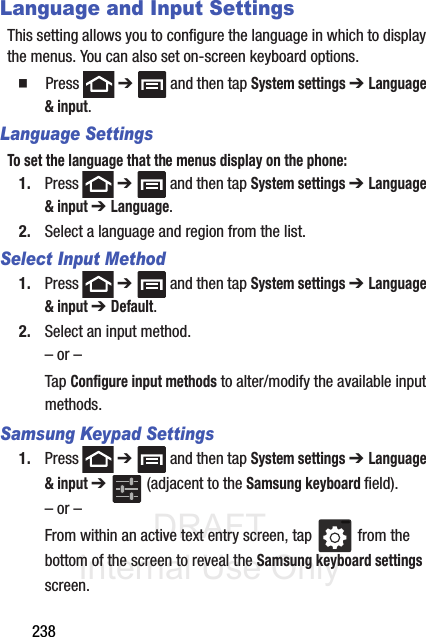 Language and Input Settings

This setting allows you to configure the language in which to display the menus. You can also set on-screen keyboard options.

■ Press ➔ and then tap System settings ➔ Language & input.

Language Settings

To set the language that the menus display on the phone:

1. Press ➔ and then tap System settings ➔ Language & input ➔ Language.

2. Select a language and region from the list.

Select Input Method

1. Press ➔ and then tap System settings ➔ Language & input ➔ Default.

2. Select an input method.

– or –

Tap Configure input methods to alter/modify the available input methods.

Samsung Keypad Settings

1. Press ➔ and then tap System settings ➔ Language & input ➔ (adjacent to the Samsung keyboard field).

– or –

From within an active text entry screen, tap from the bottom of the screen to reveal the Samsung keyboard settings screen.

DRAFT
Internal Use Only

238