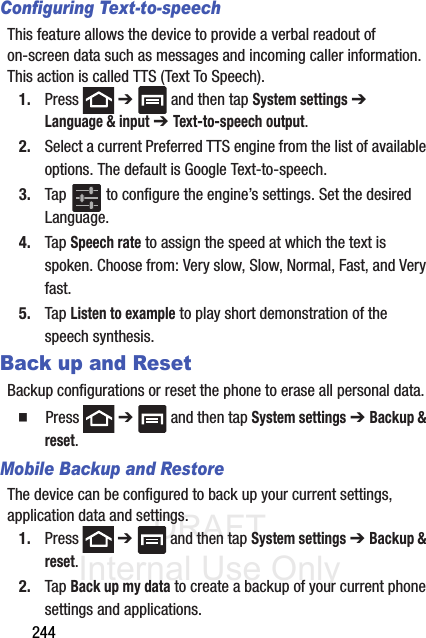 Configuring Text-to-speech

This feature allows the device to provide a verbal readout of on-screen data such as messages and incoming caller information. This action is called TTS (Text To Speech).

1. Press ➔ and then tap System settings ➔ Language & input ➔ Text-to-speech output.

2. Select a current Preferred TTS engine from the list of available options. The default is Google Text-to-speech.

3. Tap to configure the engine's settings. Set the desired Language.

4. Tap Speech rate to assign the speed at which the text is spoken. Choose from: Very slow, Slow, Normal, Fast, and Very fast.

5. Tap Listen to example to play short demonstration of the speech synthesis.

Back up and Reset

Backup configurations or reset the phone to erase all personal data.

■ Press ➔ and then tap System settings ➔ Backup & reset.

Mobile Backup and Restore

The device can be configured to back up your current settings, application data and settings.

1. Press ➔ and then tap System settings ➔ Backup & reset.

2. Tap Back up my data to create a backup of your current phone settings and applications.

DRAFT Internal Use Only

244