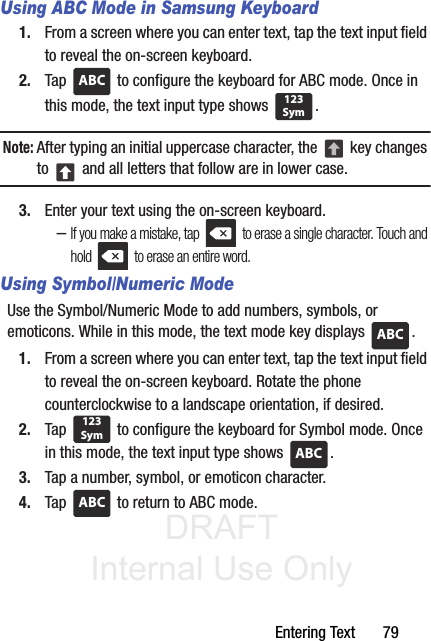 Using ABC Mode in Samsung Keyboard

1. From a screen where you can enter text, tap the text input field to reveal the on-screen keyboard.

2. Tap ABC to configure the keyboard for ABC mode. Once in this mode, the text input type shows 123 Sym.

Note: After typing an initial uppercase character, the key changes to and all letters that follow are in lower case.

3. Enter your text using the on-screen keyboard.

– If you make a mistake, tap to erase a single character. Touch and hold to erase an entire word.

Using Symbol/Numeric Mode

Use the Symbol/Numeric Mode to add numbers, symbols, or emoticons. While in this mode, the text mode key displays ABC.

1. From a screen where you can enter text, tap the text input field to reveal the on-screen keyboard. Rotate the phone counterclockwise to a landscape orientation, if desired.

2. Tap 123 Sym to configure the keyboard for Symbol mode. Once in this mode, the text input type shows ABC.

3. Tap a number, symbol, or emoticon character.

4. Tap ABC to return to ABC mode.

DRAFT
Internal Use Only

Entering Text 79