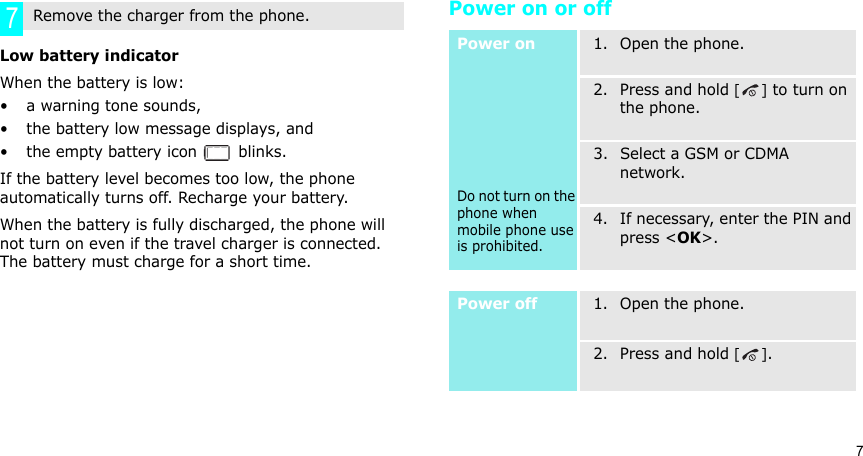 7 Remove the charger from the phone.

Low battery indicator

When the battery is low:

• a warning tone sounds,
• the battery low message displays, and
• the empty battery icon blinks.

If the battery level becomes too low, the phone automatically turns off. Recharge your battery.

When the battery is fully discharged, the phone will not turn on even if the travel charger is connected. The battery must charge for a short time.

Power on or off

Power on

Do not turn on the phone when mobile phone use is prohibited.

1. Open the phone.
2. Press and hold [ ] to turn on the phone.
3. Select a GSM or CDMA network.
4. If necessary, enter the PIN and press <OK>.

Power off

1. Open the phone.
2. Press and hold [ ].

7