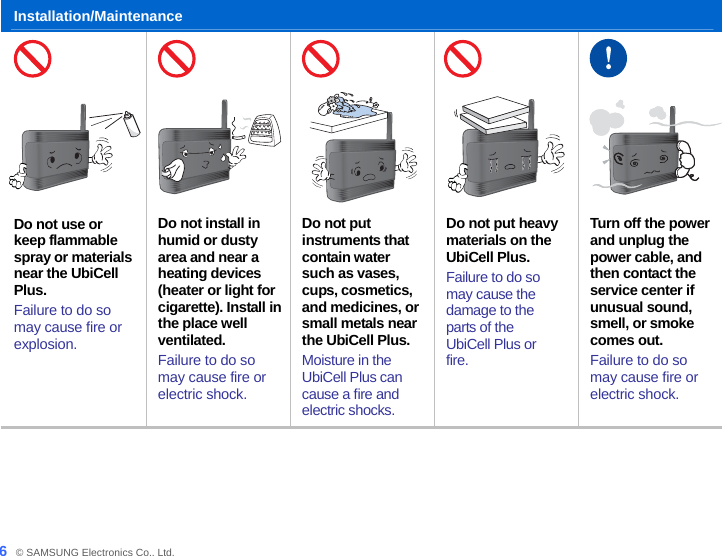 Installation/Maintenance

Do not use or keep flammable spray or materials near the UbiCell Plus.

Failure to do so may cause fire or explosion.

Do not install in humid or dusty area and near a heating devices (heater or light for cigarette). Install in the place well ventilated.

Failure to do so may cause fire or electric shock.

Do not put instruments that contain water such as vases, cups, cosmetics, and medicines, or small metals near the UbiCell Plus.

Moisture in the UbiCell Plus can cause a fire and electric shocks.

Do not put heavy materials on the UbiCell Plus.

Failure to do so may cause the damage to the parts of the UbiCell Plus or fire.

Turn off the power and unplug the power cable, and then contact the service center if unusual sound, smell, or smoke comes out.

Failure to do so may cause fire or electric shock.

6 © SAMSUNG Electronics Co., Ltd.