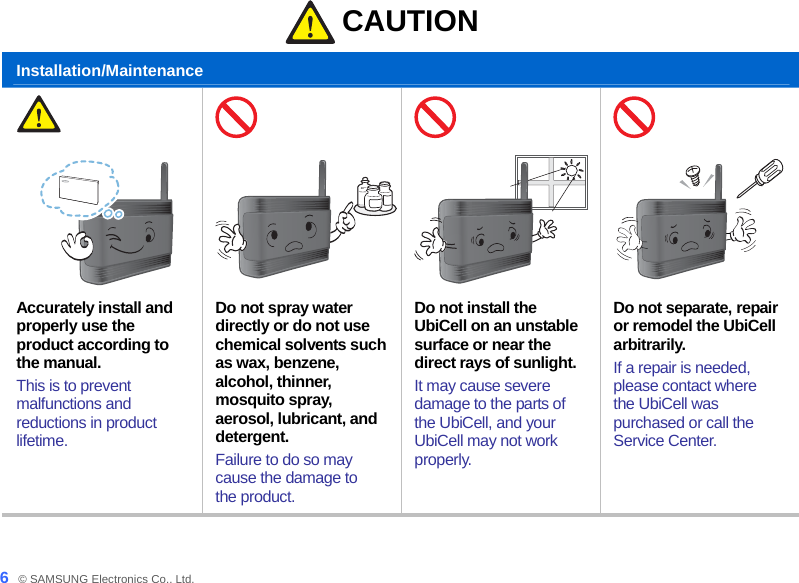 CAUTION

Installation/Maintenance

Accurately install and properly use the product according to the manual.

This is to prevent malfunctions and reductions in product lifetime.

Do not spray water directly or do not use chemical solvents such as wax, benzene, alcohol, thinner, mosquito spray, aerosol, lubricant, and detergent.

Failure to do so may cause the damage to the product.

Do not install the UbiCell on an unstable surface or near the direct rays of sunlight.

It may cause severe damage to the parts of the UbiCell, and your UbiCell may not work properly.

Do not separate, repair or remodel the UbiCell arbitrarily.

If a repair is needed, please contact where the UbiCell was purchased or call the Service Center.

6 © SAMSUNG Electronics Co., Ltd.