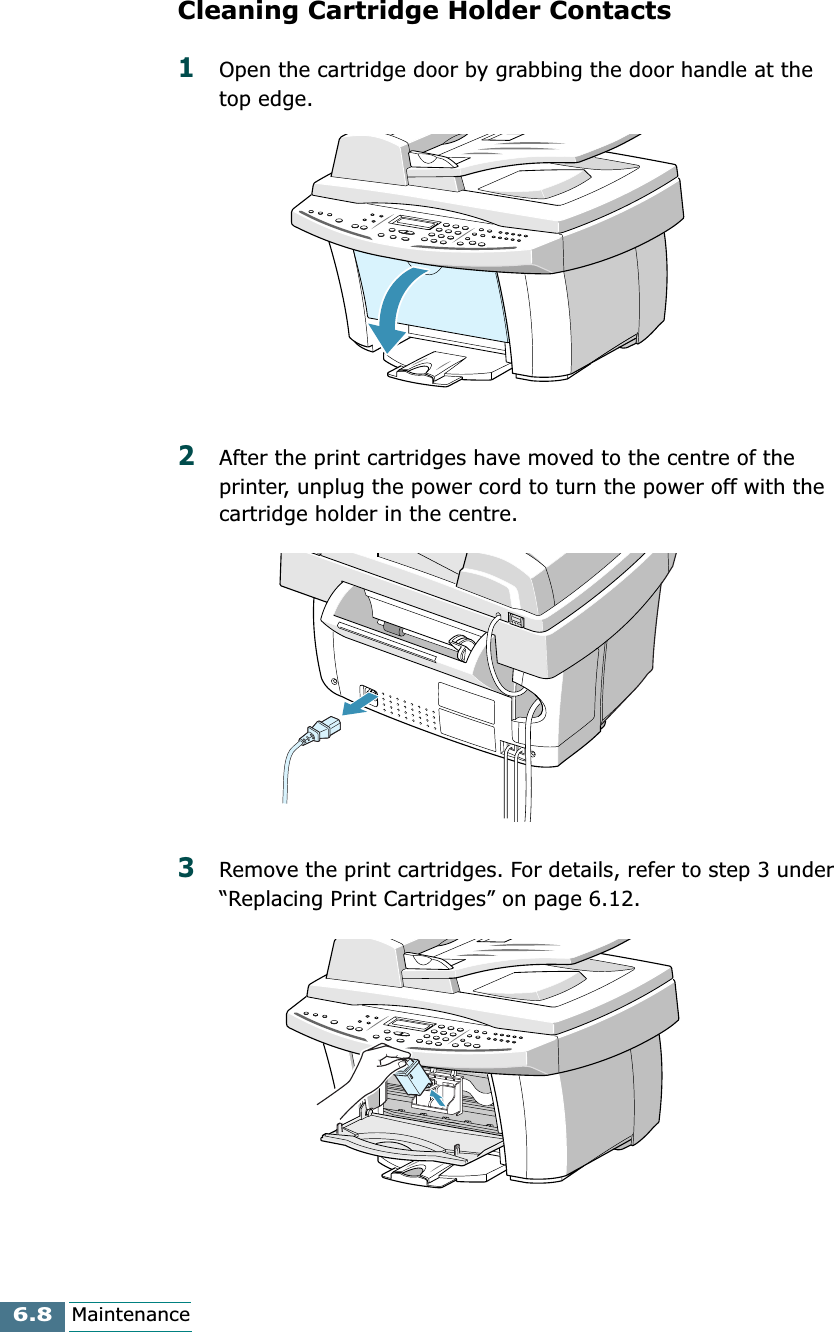 Cleaning Cartridge Holder Contacts

1 Open the cartridge door by grabbing the door handle at the top edge.

2 After the print cartridges have moved to the centre of the printer, unplug the power cord to turn the power off with the cartridge holder in the centre.

3 Remove the print cartridges. For details, refer to step 3 under “Replacing Print Cartridges” on page 6.12.

6.8 Maintenance